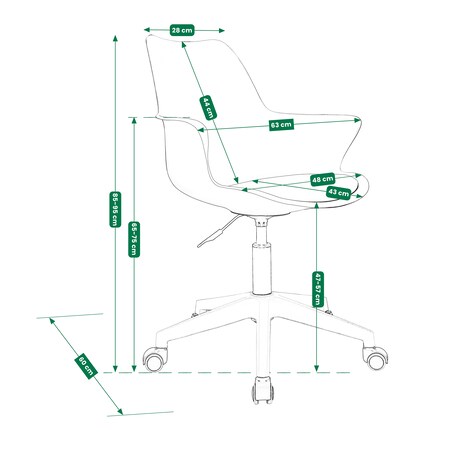 28 cm
44 cm
63 cm
48 cm
43 cm
85-95 cm
65-75 cm
47-57 cm
60 cm