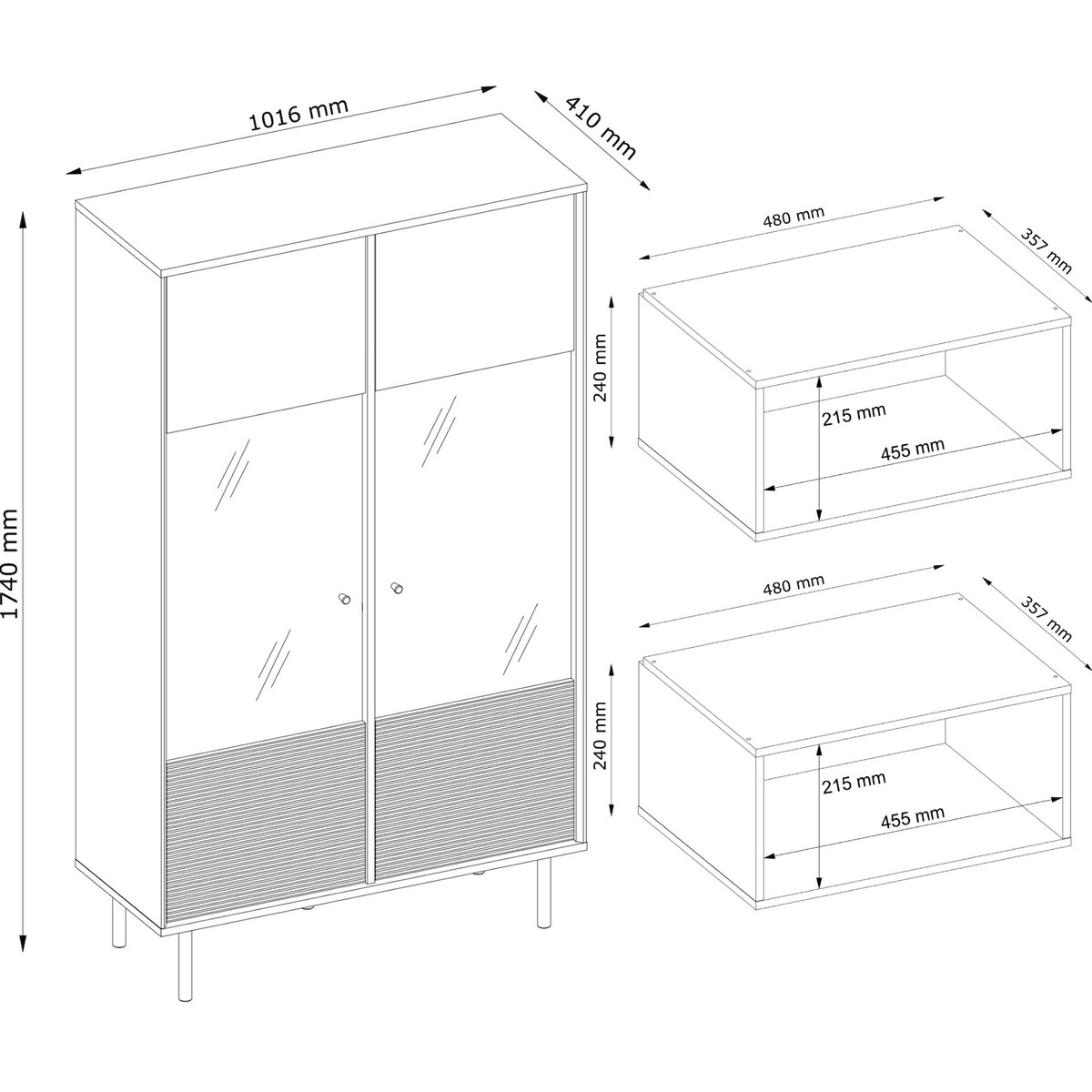 1016 mm
410 mm
1740 mm
480 mm
357 mm
240 mm
215 mm
455 mm
480 mm
357 mm
240 mm
215 mm
455 mm