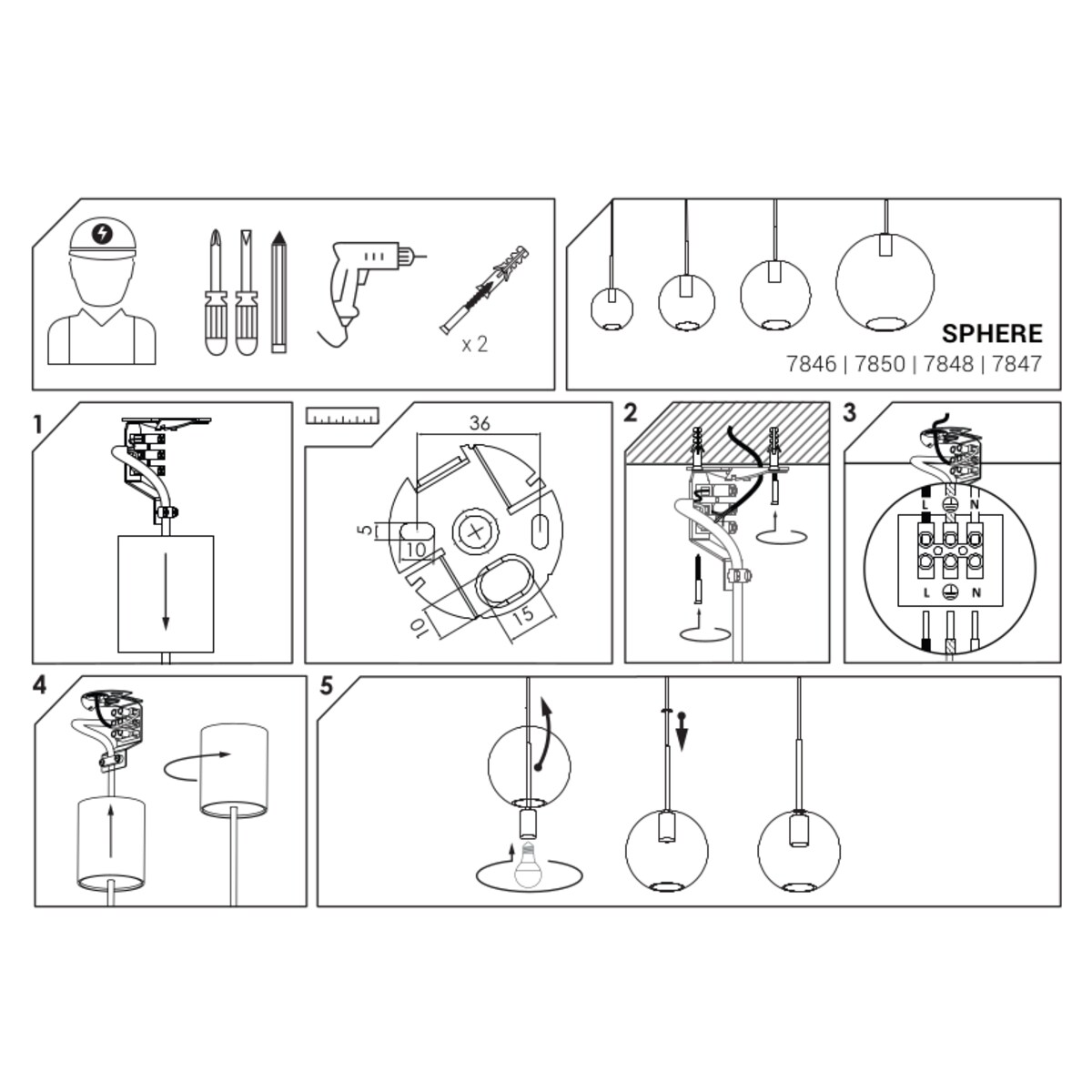 x 2

SPHERE
7846 | 7850 | 7848 | 7847

1

36
5
10
10
15

2

3
L N
L N

4

5