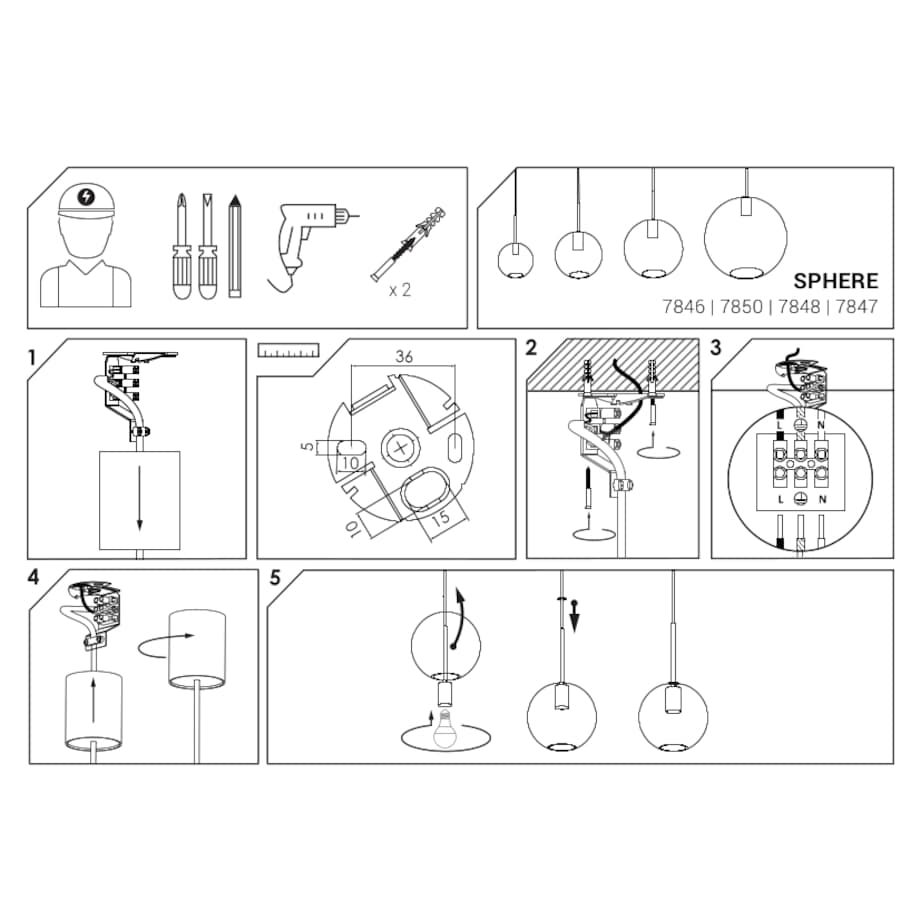 x 2

SPHERE
7846 | 7850 | 7848 | 7847

1

36
5
10
10
15

2

3

L N
L N

4

5