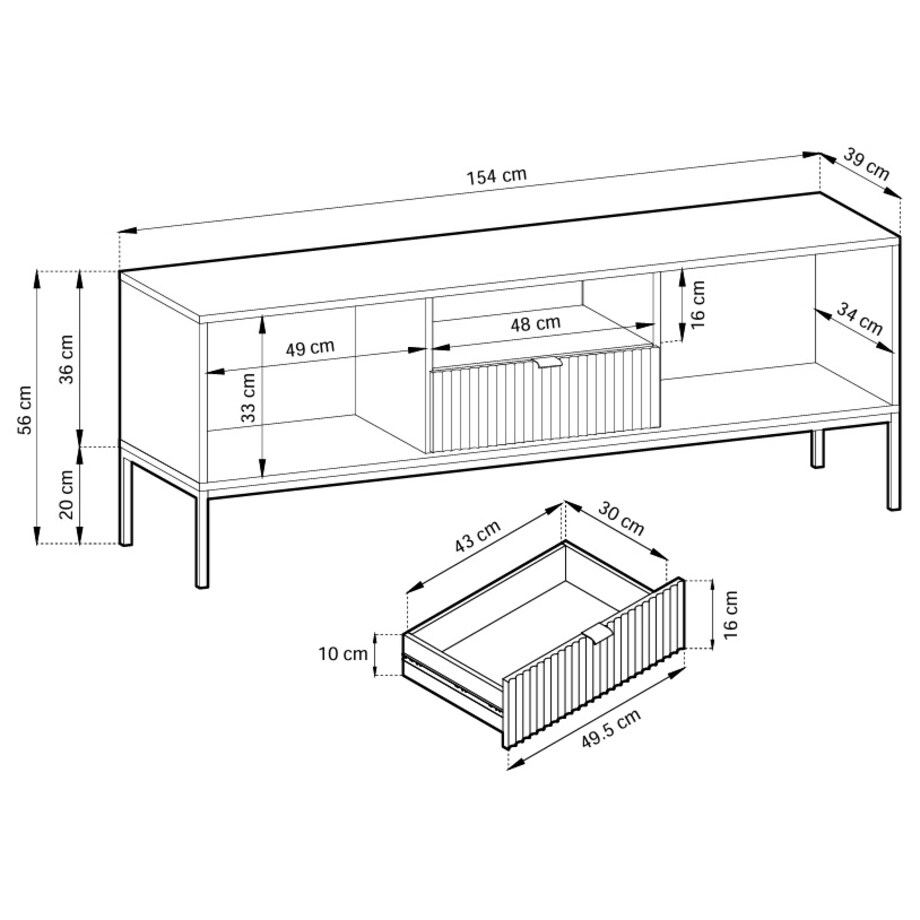 154 cm
39 cm
56 cm
36 cm
20 cm
49 cm
33 cm
48 cm
16 cm
34 cm
43 cm
30 cm
10 cm
16 cm
49.5 cm