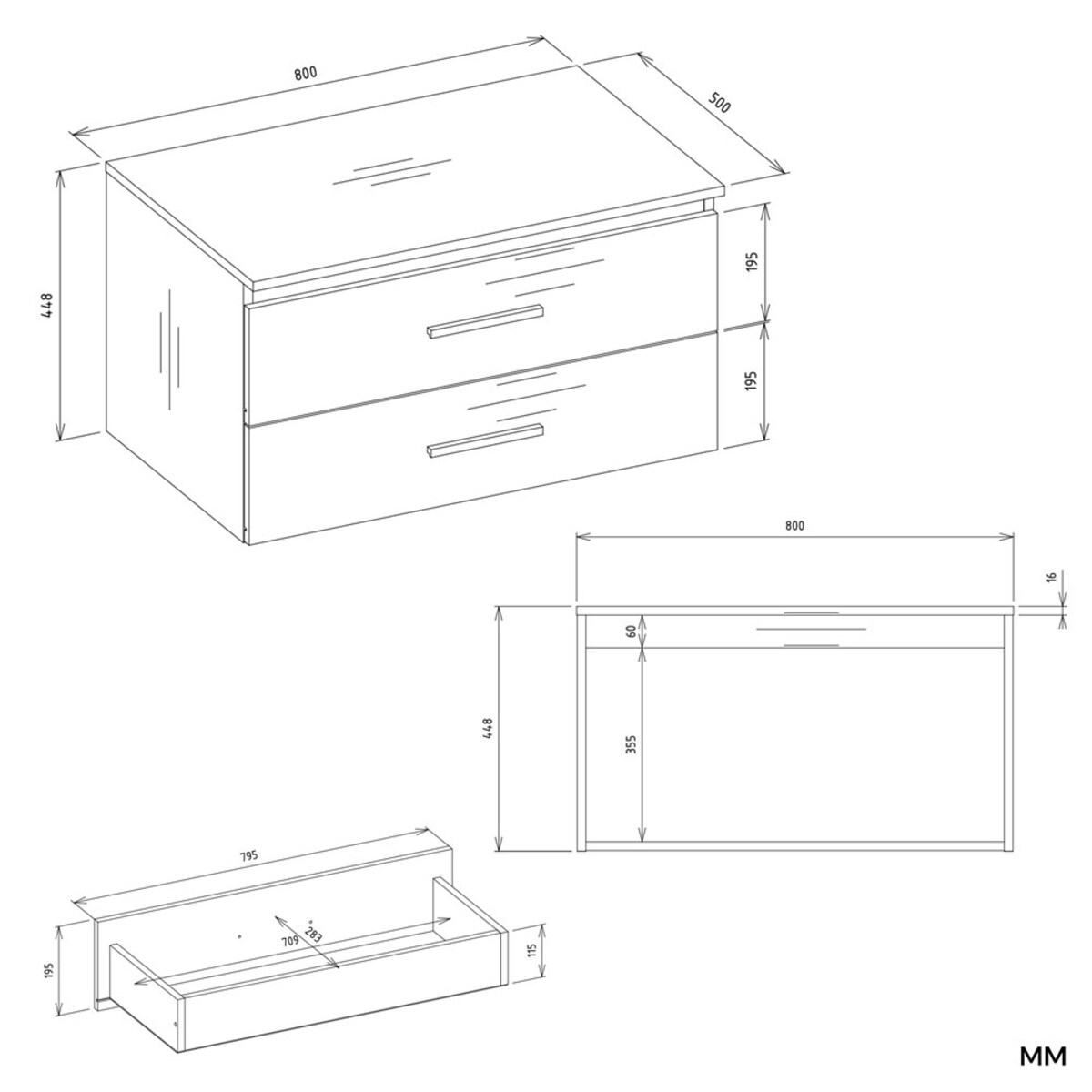 800
500
448
195
195
800
16
60
448
355
795
709
283
195
115
MM