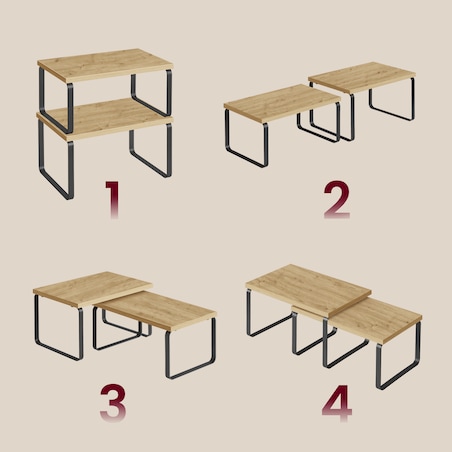 1

2

3

4