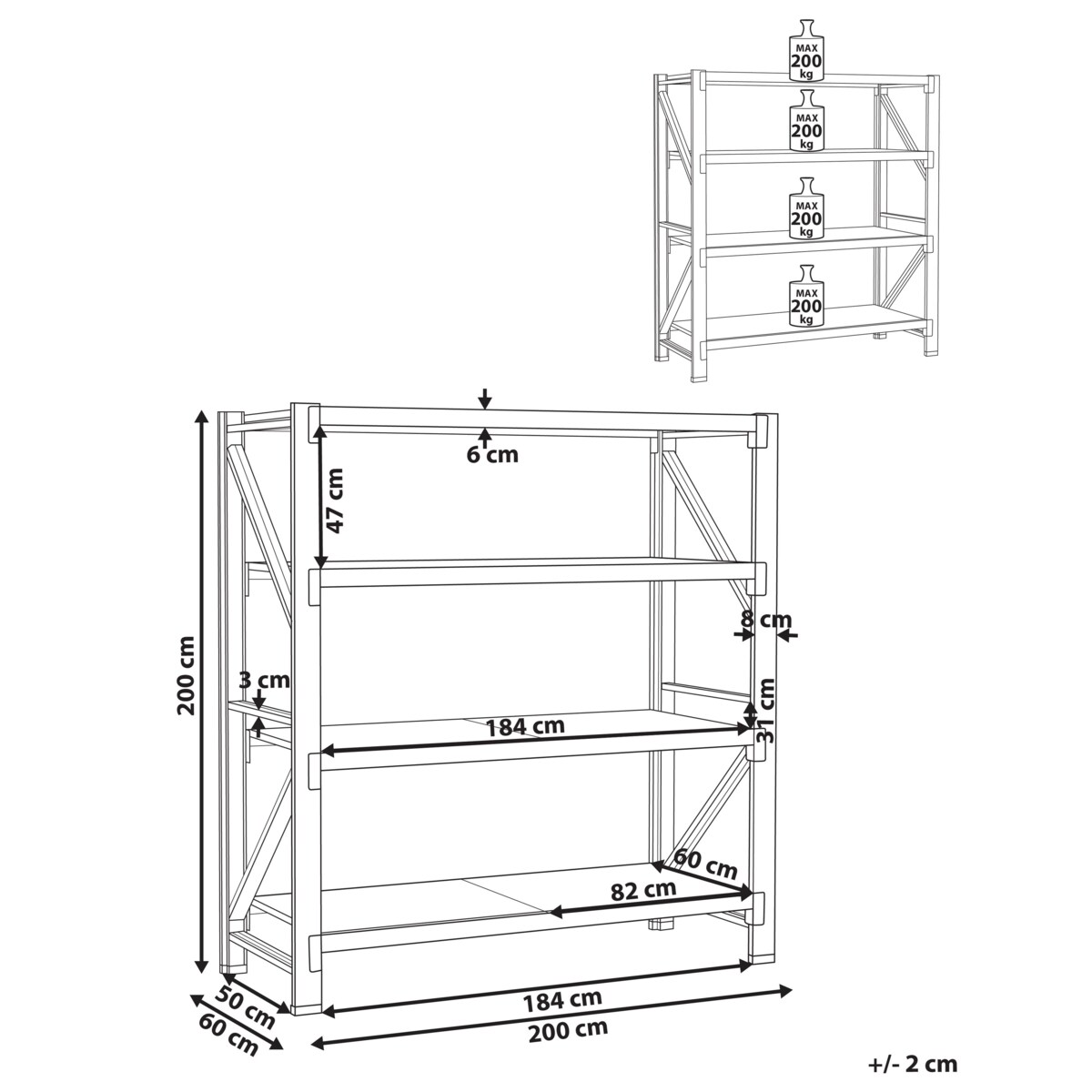 MAX
200
kg

MAX
200
kg

MAX
200
kg

MAX
200
kg

6 cm
47 cm
8 cm
200 cm
3 cm
31 cm
184 cm
60 cm
82 cm
50 cm
60 cm
184 cm
200 cm
+/- 2 cm