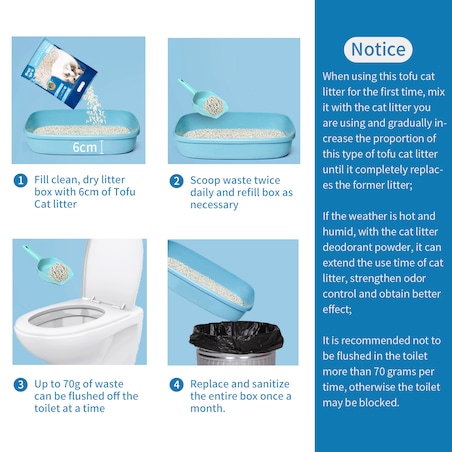 6cm

1 Fill clean, dry litter box with 6cm of Tofu Cat litter

2 Scoop waste twice daily and refill box as necessary

3 Up to 70g of waste can be flushed off the toilet at a time

4 Replace and sanitize the entire box once a month.

Notice

When using this tofu cat litter for the first time, mix it with the cat litter you are using and gradually increase the proportion of this type of tofu cat litter until it completely replaces the former litter;

If the weather is hot and humid, with the cat litter deodorant powder, it can extend the use time of cat litter, strengthen odor control and obtain better effect;

It is recommended not to be flushed in the toilet more than 70 grams per time, otherwise the toilet may be blocked.