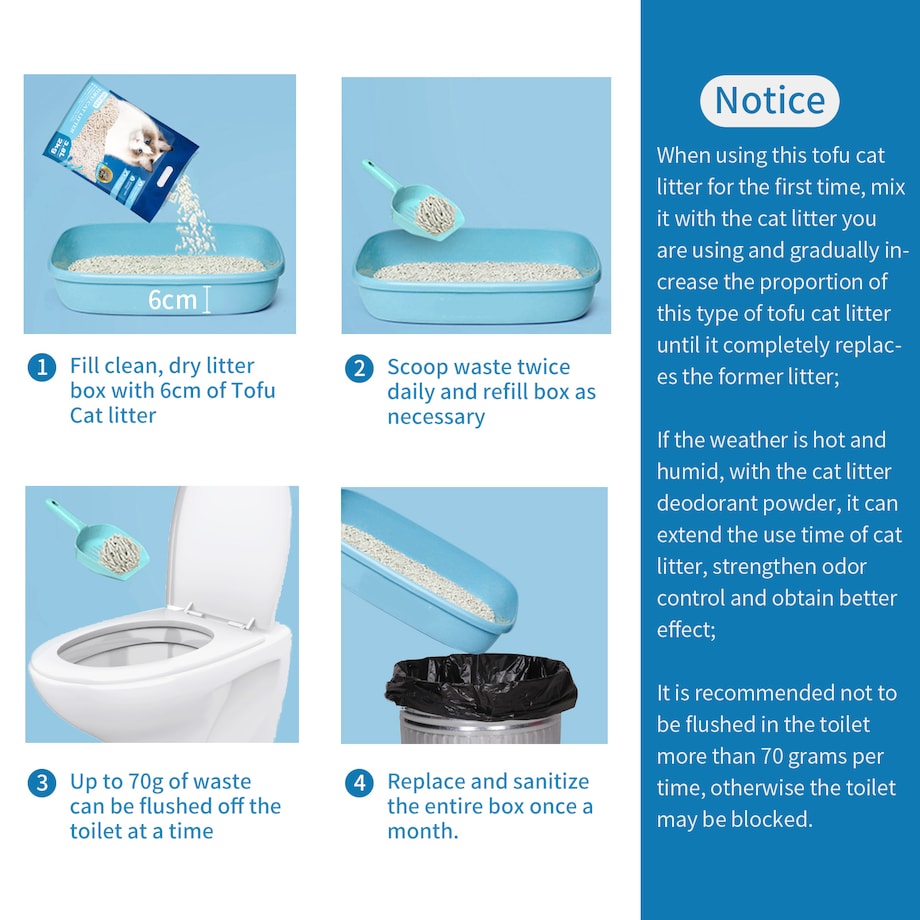 6cm

1 Fill clean, dry litter box with 6cm of Tofu Cat litter

2 Scoop waste twice daily and refill box as necessary

3 Up to 70g of waste can be flushed off the toilet at a time

4 Replace and sanitize the entire box once a month.

Notice

When using this tofu cat litter for the first time, mix it with the cat litter you are using and gradually increase the proportion of this type of tofu cat litter until it completely replaces the former litter;

If the weather is hot and humid, with the cat litter deodorant powder, it can extend the use time of cat litter, strengthen odor control and obtain better effect;

It is recommended not to be flushed in the toilet more than 70 grams per time, otherwise the toilet may be blocked.