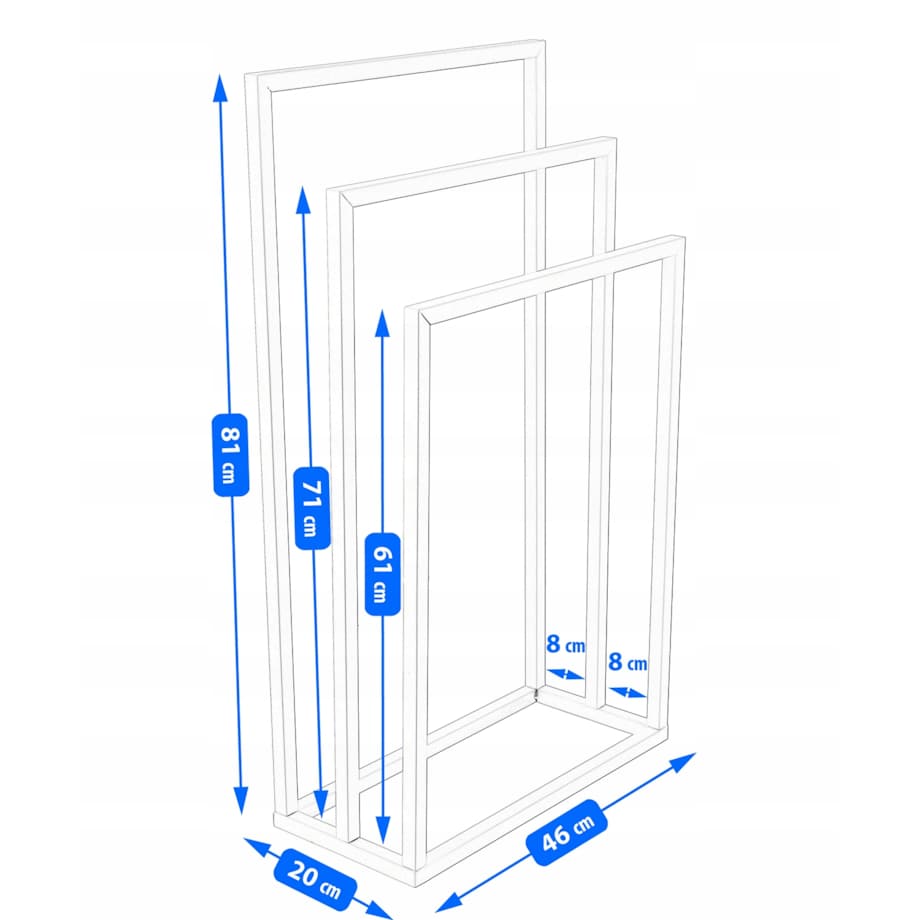 81 cm
71 cm
61 cm
8 cm
8 cm
20 cm
46 cm