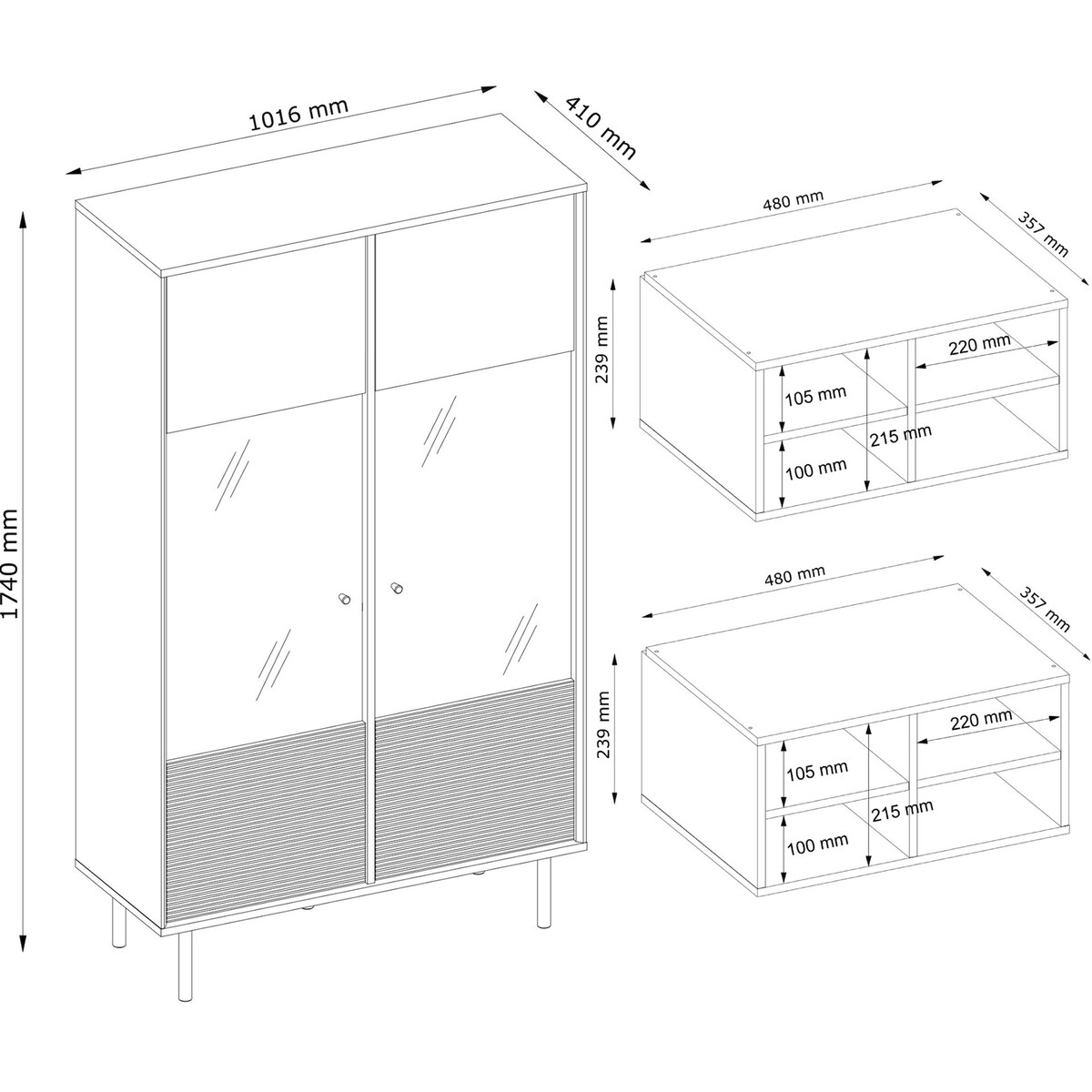 1016 mm
410 mm
1740 mm
480 mm
357 mm
239 mm
220 mm
105 mm
215 mm
100 mm
480 mm
357 mm
239 mm
220 mm
105 mm
215 mm
100 mm