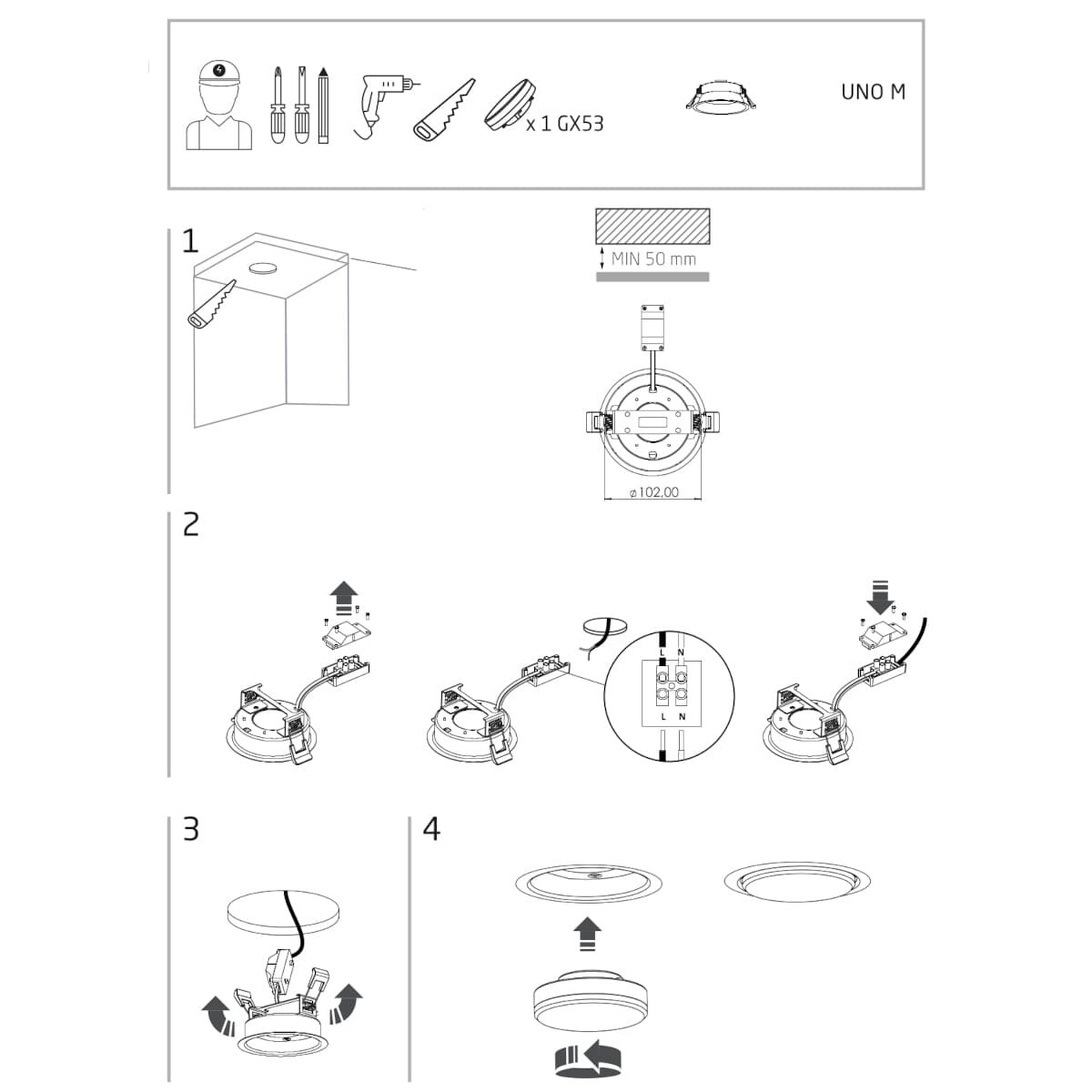 x 1 GX53

UNO M

1

MIN 50 mm

⌀102,00

2

L N

L N

3

4