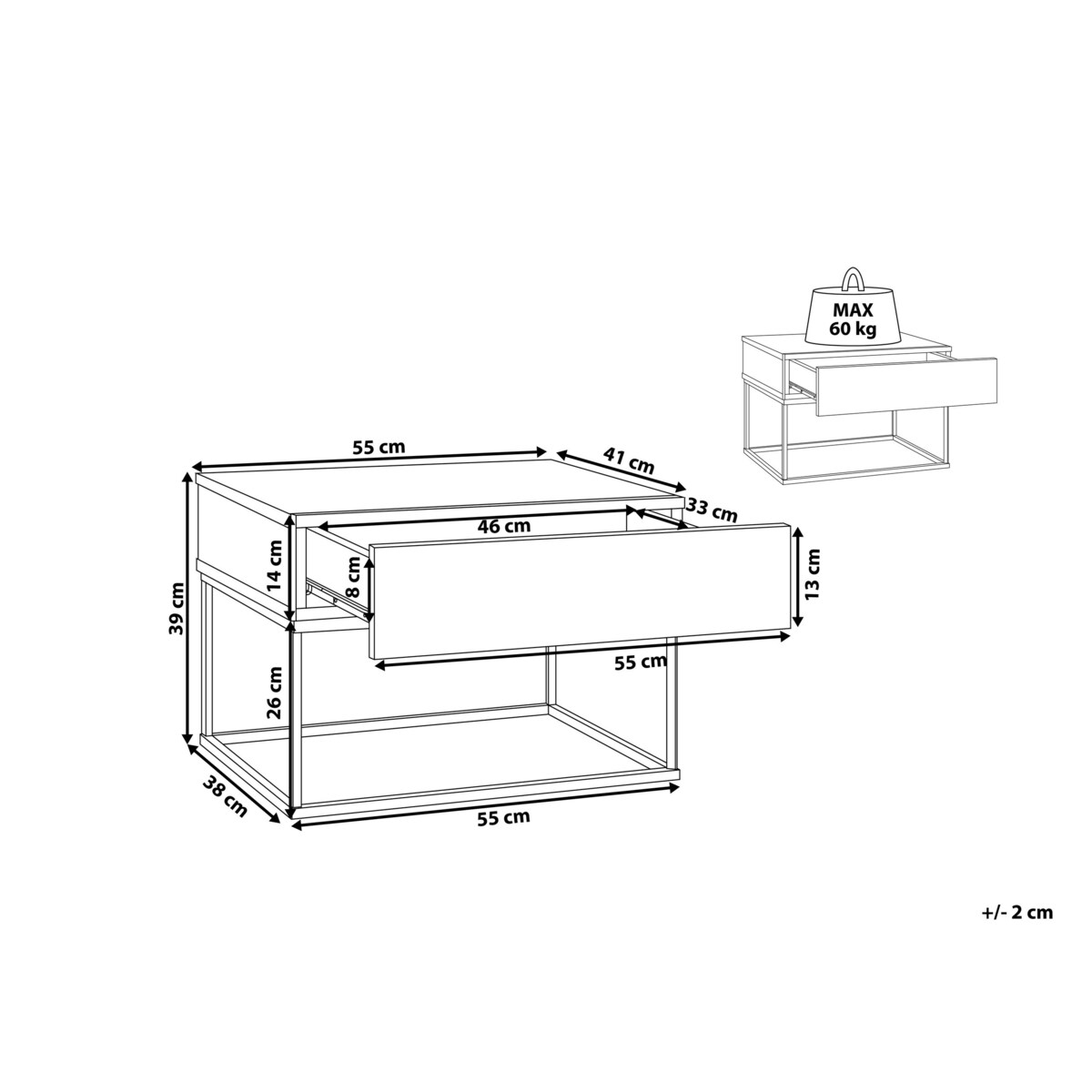 MAX
60 kg

55 cm

41 cm

33 cm

46 cm

14 cm

8 cm

13 cm

39 cm

55 cm

26 cm

38 cm

55 cm

+/- 2 cm