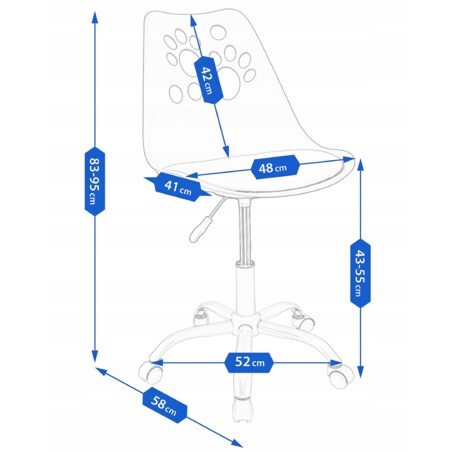 83-95 cm

42 cm

48 cm

41 cm

43-55 cm

52 cm

58 cm