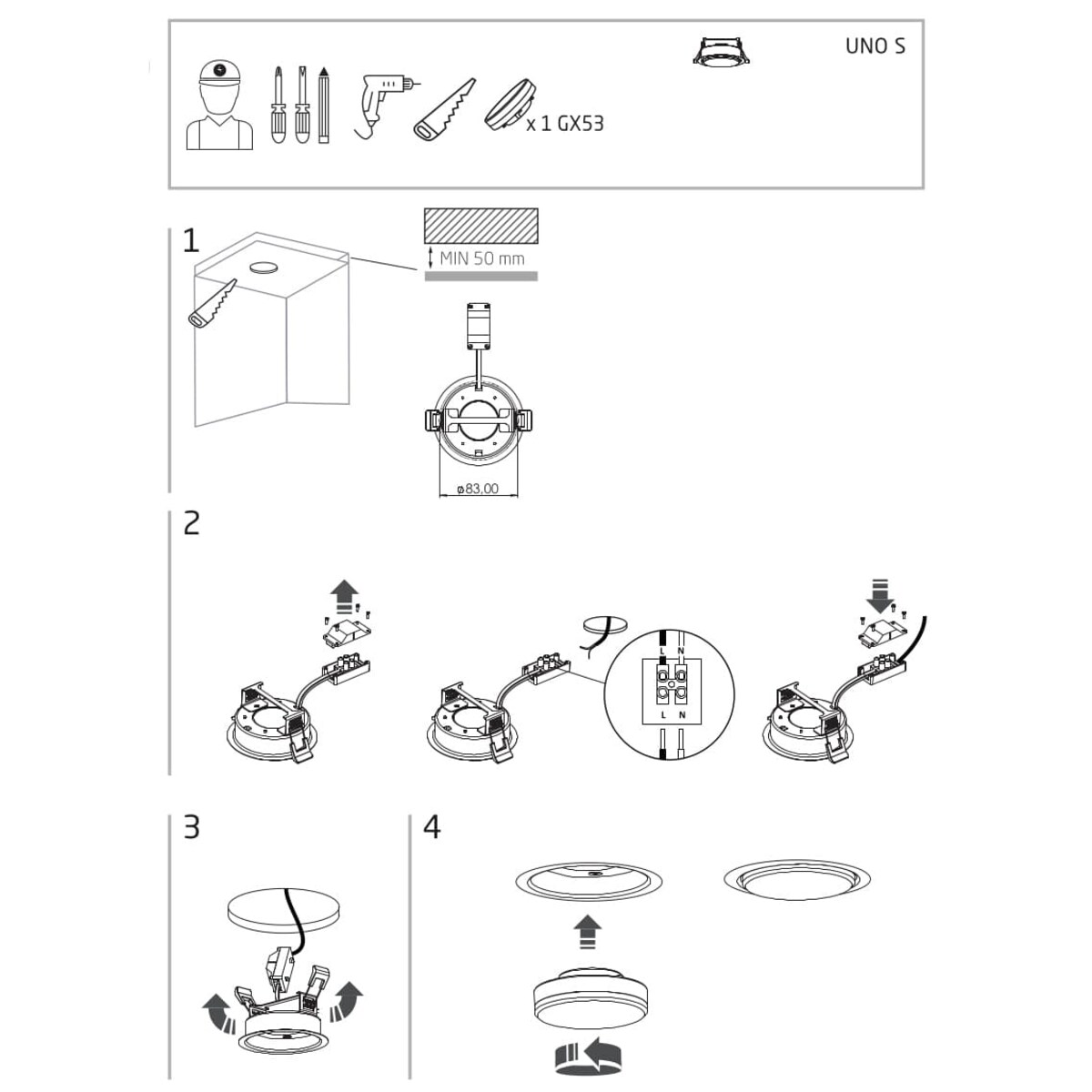 UNO S

x 1 GX53

1

MIN 50 mm

ø83,00

2

L N

L N

3

4