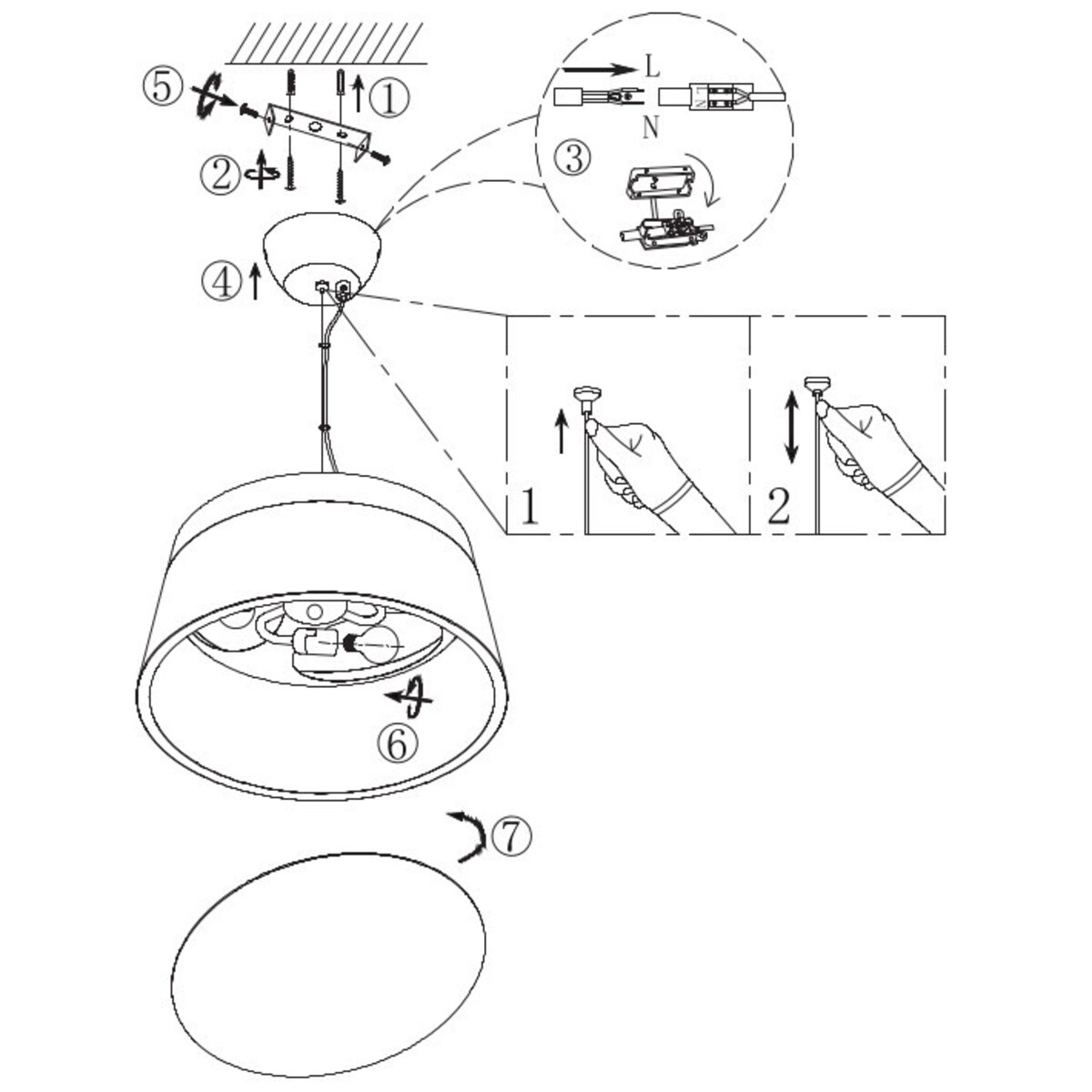 ⑤
①
②
L
N
③
④
1
2
⑥
⑦