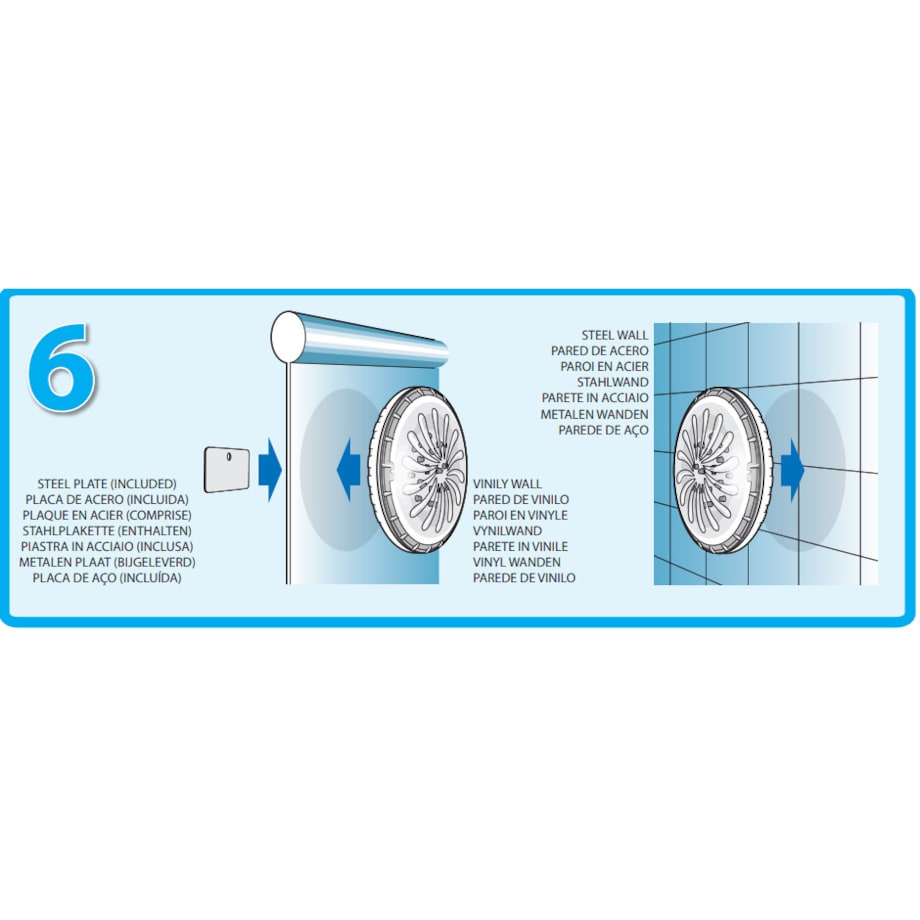 6

STEEL PLATE (INCLUDED)
PLACA DE ACERO (INCLUIDA)
PLAQUE EN ACIER (COMPRISE)
STAHLPLAKETTE (ENTHALTEN)
PIASTRA IN ACCIAIO (INCLUSA)
METALEN PLAAT (BIJGELEVERD)
PLACA DE AÇO (INCLUÍDA)

VINILY WALL
PARED DE VINILO
PAROI EN VINYLE
VYNILWAND
PARETE IN VINILE
VINYL WANDEN
PAREDE DE VINILO

STEEL WALL
PARED DE ACERO
PAROI EN ACIER
STAHLWAND
PARETE IN ACCIAIO
METALEN WANDEN
PAREDE DE AÇO