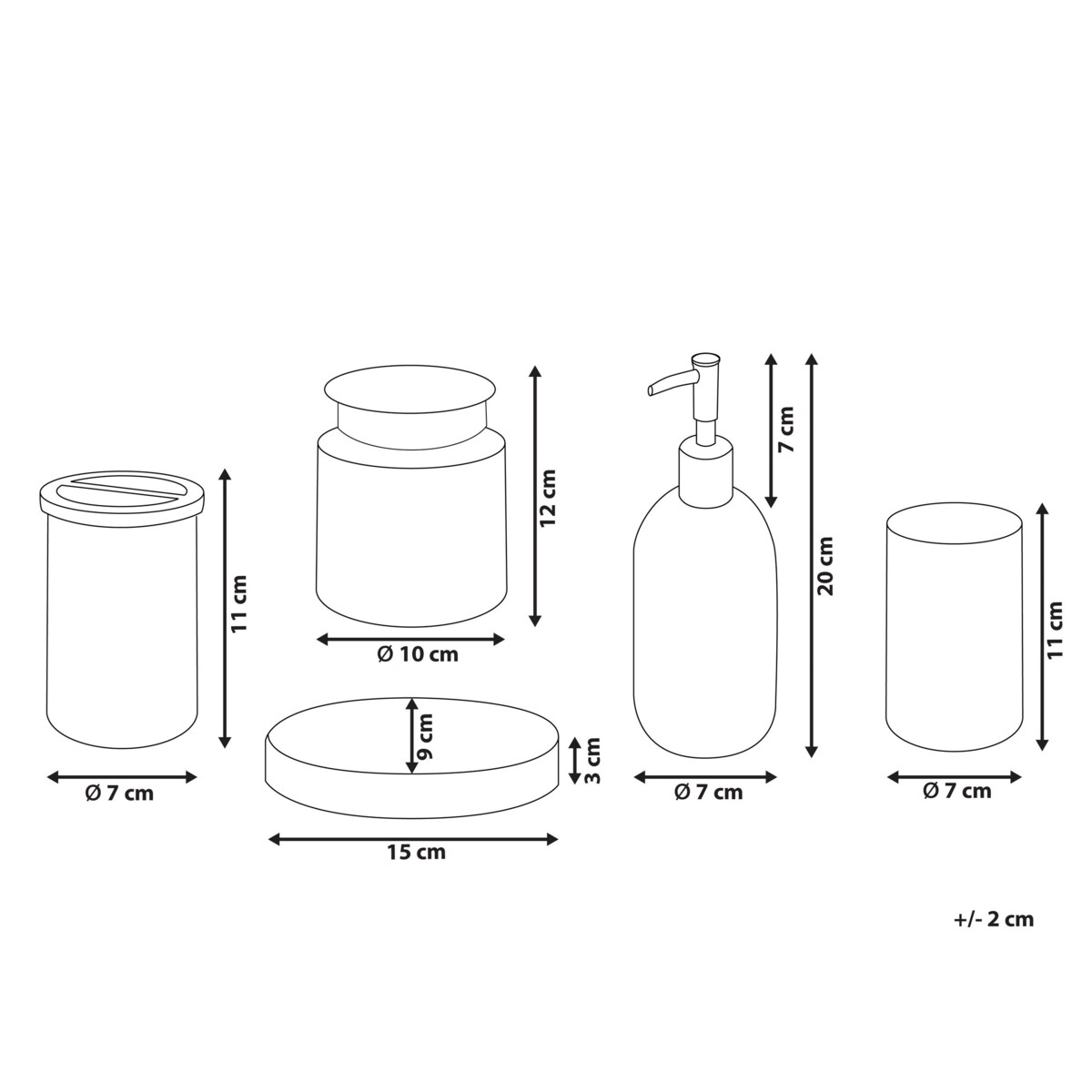 11 cm

Ø 7 cm

12 cm

Ø 10 cm

9 cm

3 cm

15 cm

7 cm

20 cm

Ø 7 cm

11 cm

Ø 7 cm

+/- 2 cm