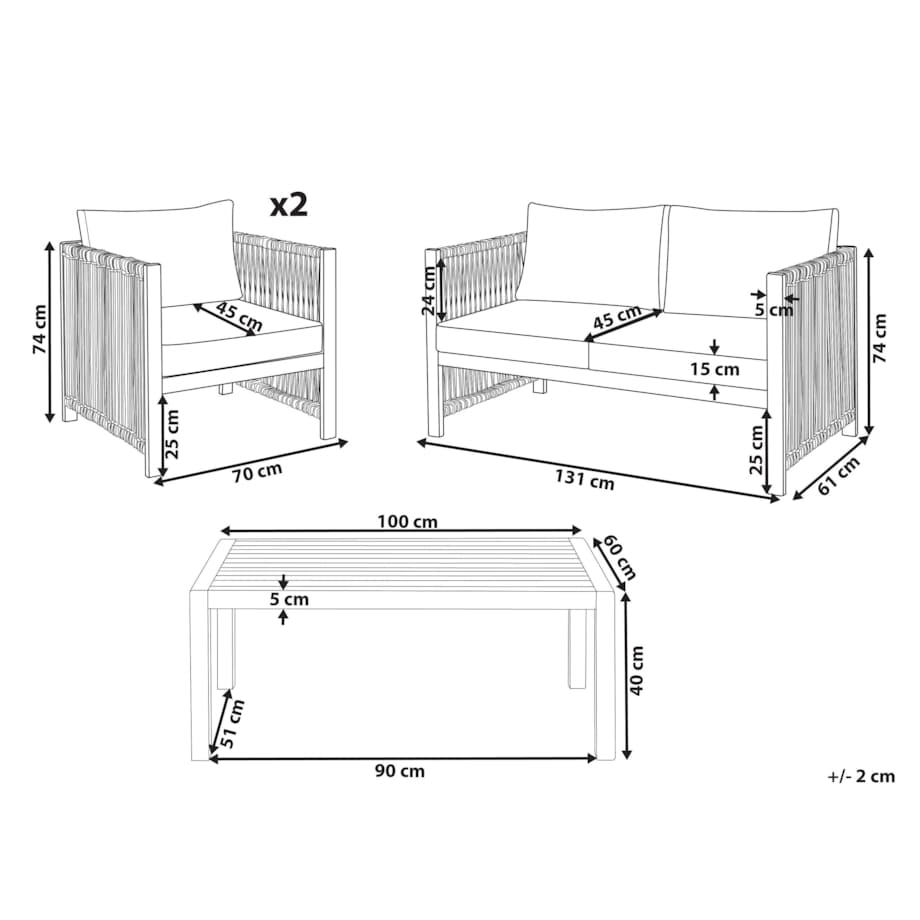 x2

74 cm
45 cm
25 cm
70 cm

24 cm
45 cm
5 cm
15 cm
74 cm
25 cm
131 cm
61 cm

100 cm
60 cm
5 cm
40 cm
51 cm
90 cm

+/- 2 cm