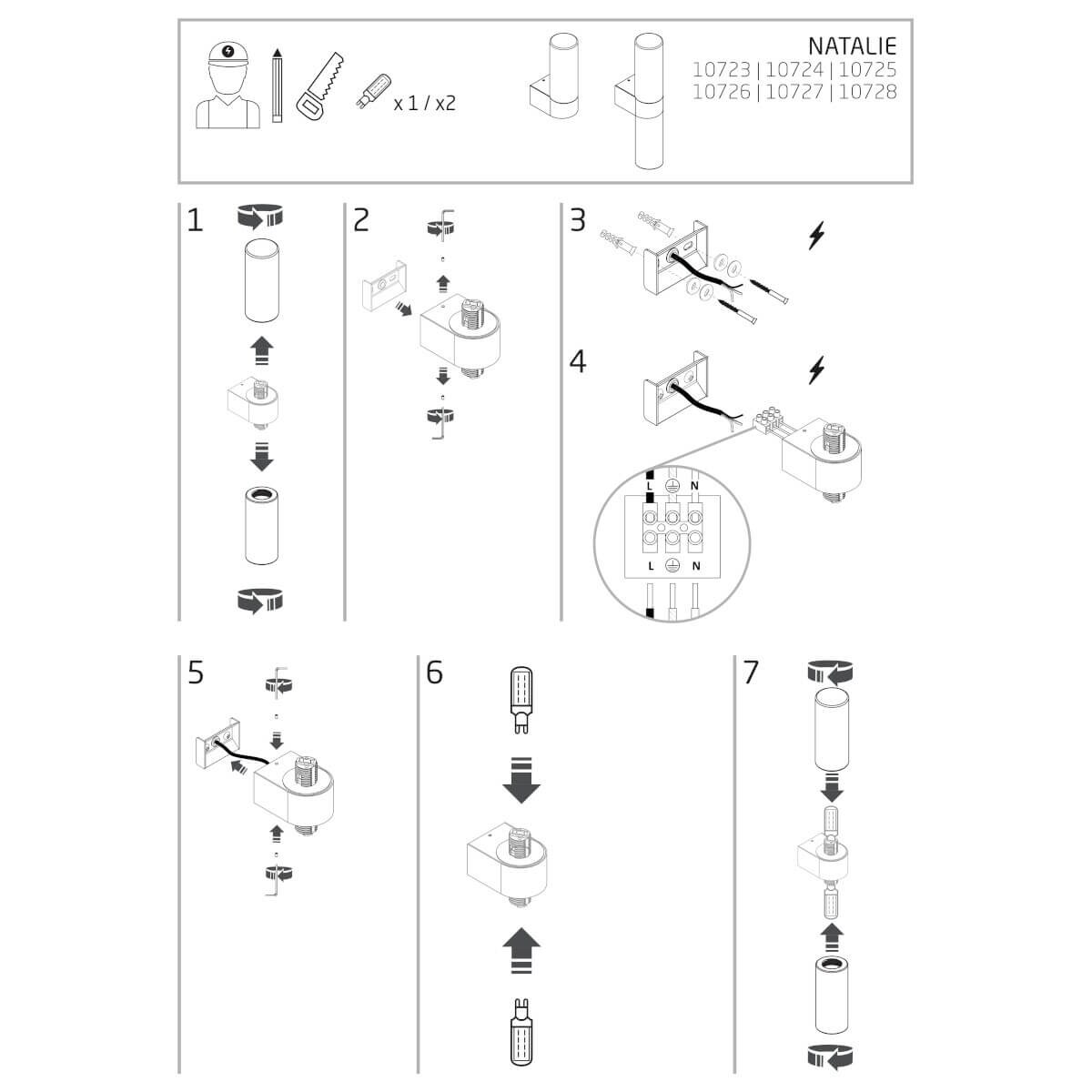 x 1 / x2

NATALIE
10723 | 10724 | 10725
10726 | 10727 | 10728

1

2

3

4

L
N
L
N

5

6

7