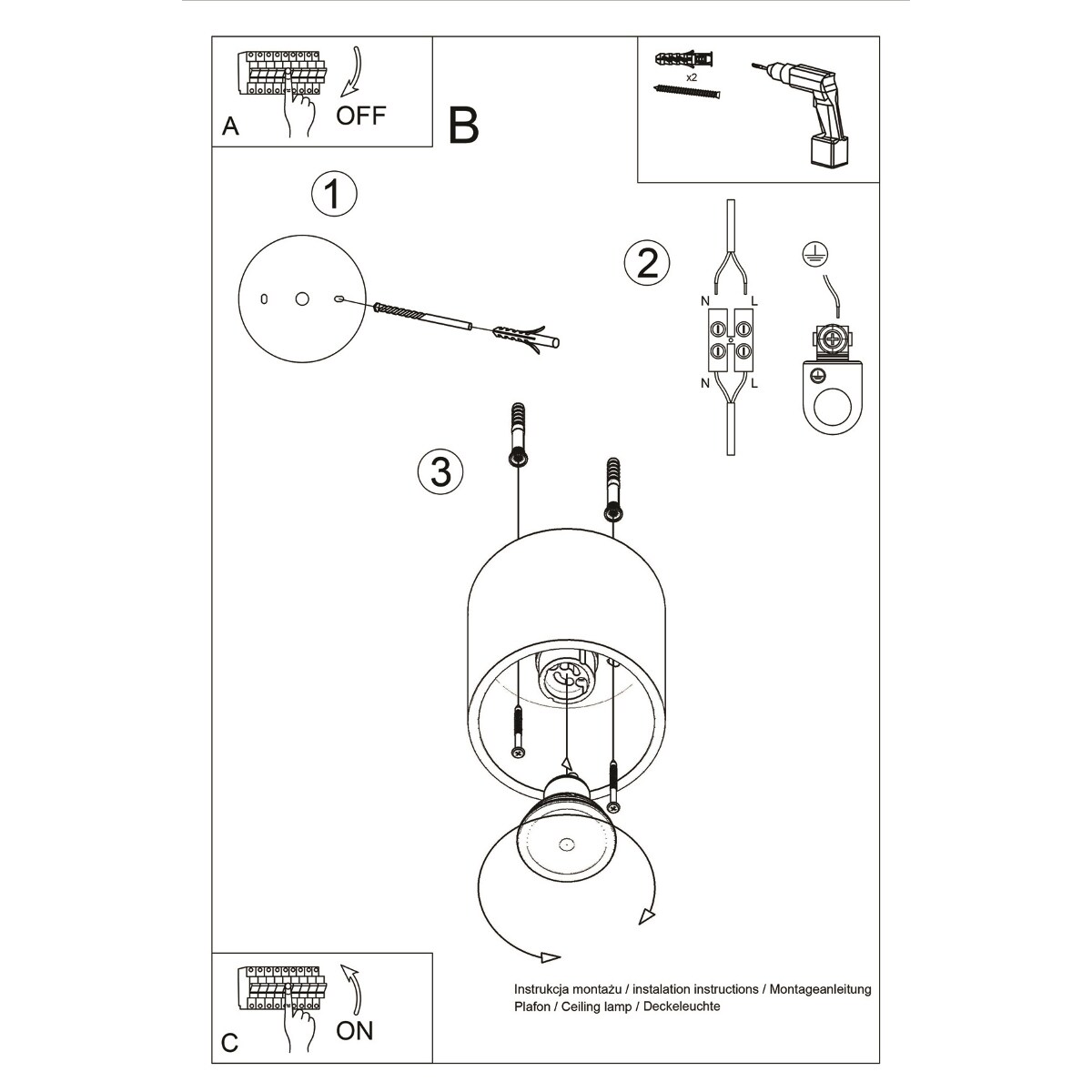 A

OFF

B

x2

1

2

N L

N L

3

C

ON

Instrukcja montażu / instalation instructions / Montageanleitung
Plafon / Ceiling lamp / Deckeleuchte