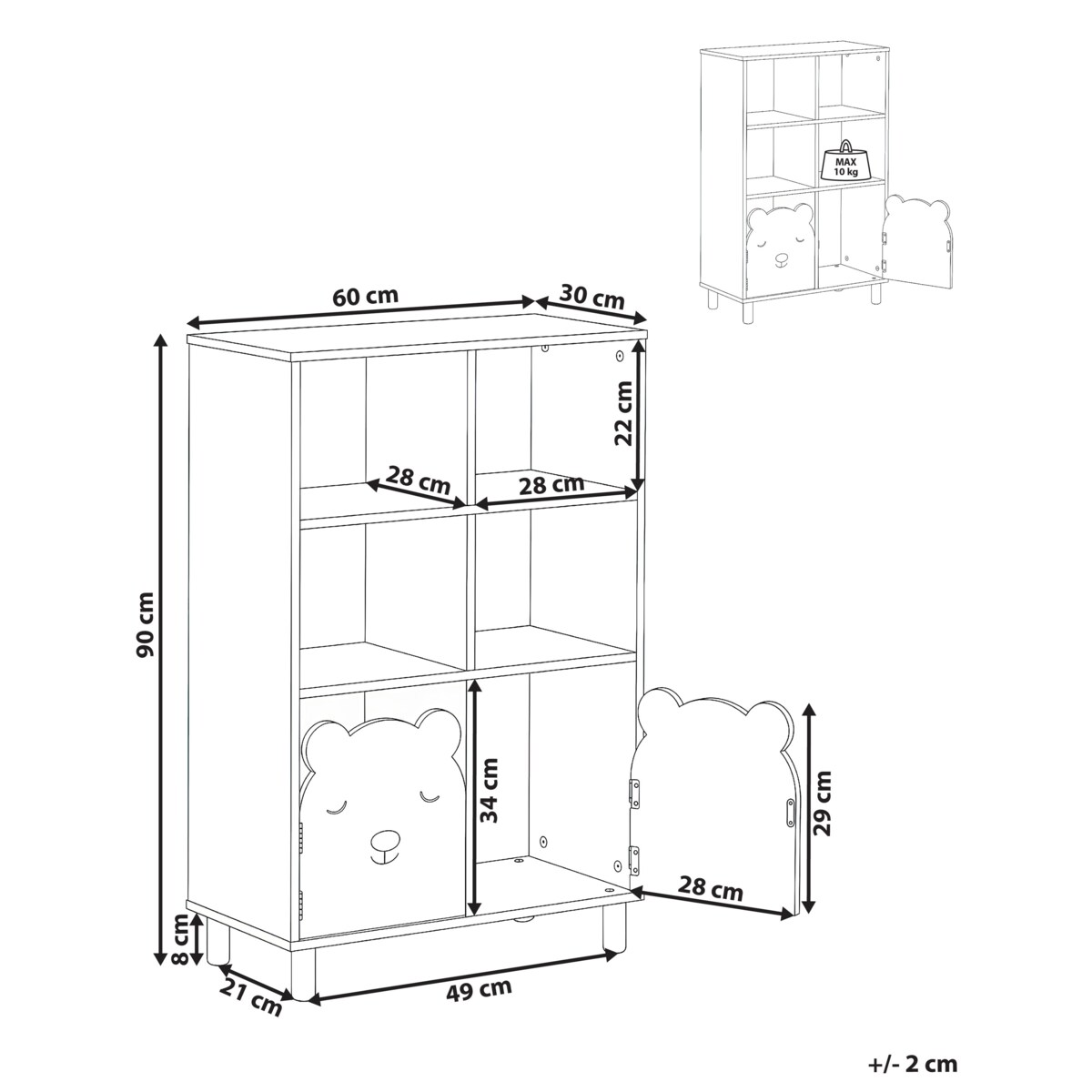 MAX
10 kg

60 cm
30 cm
22 cm
28 cm
28 cm
90 cm
34 cm
29 cm
28 cm
8 cm
21 cm
49 cm

+/- 2 cm