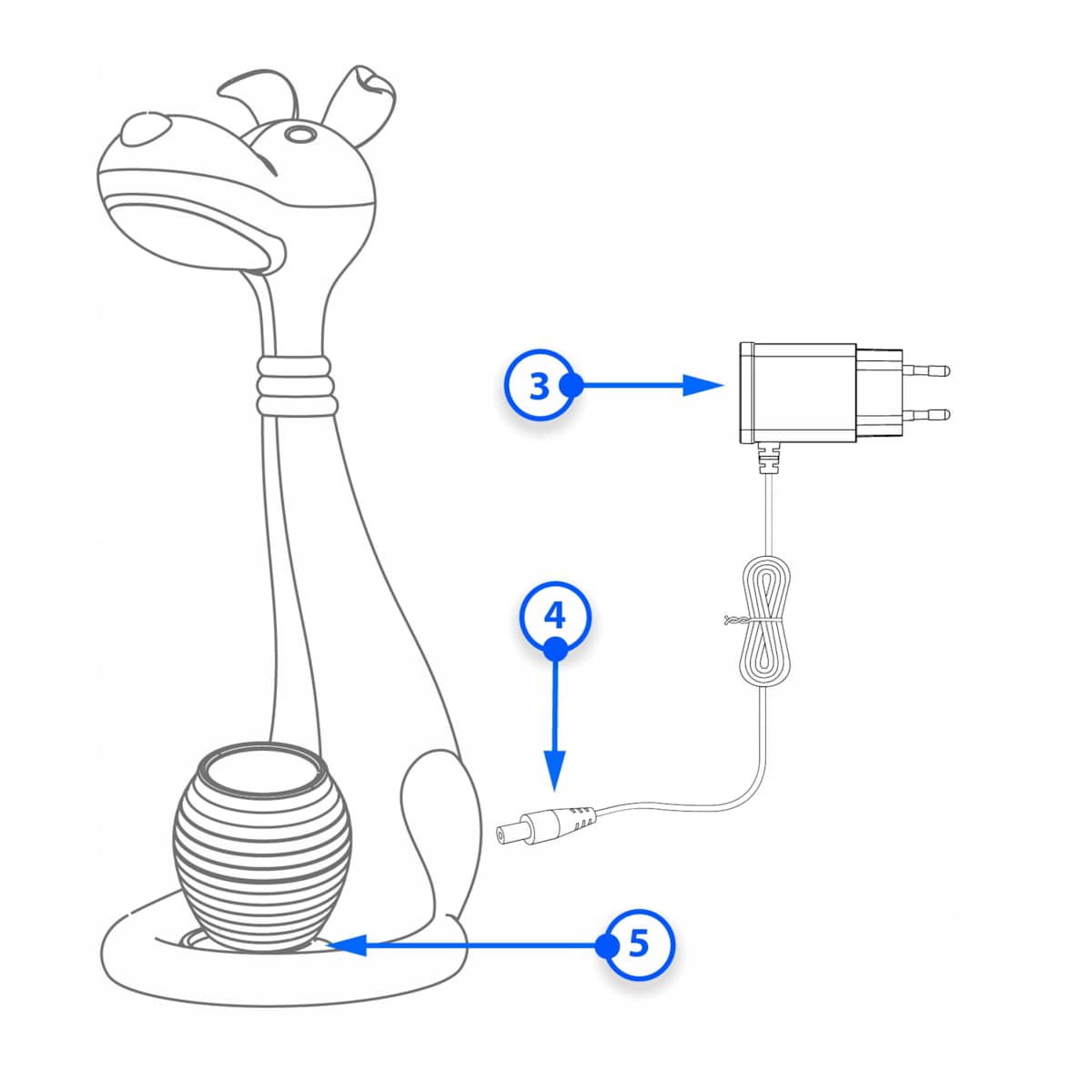 3

4

5