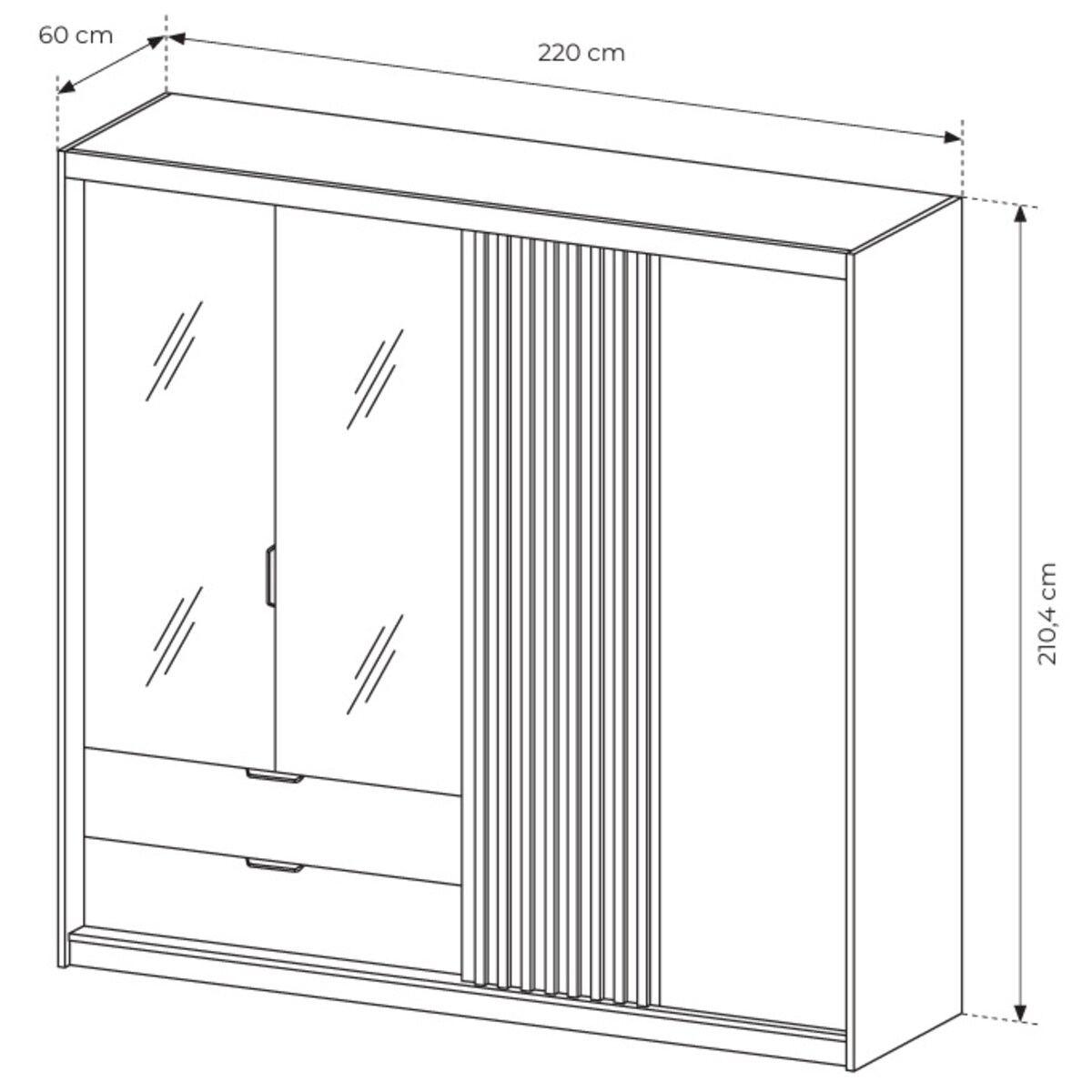 60 cm
220 cm
210,4 cm