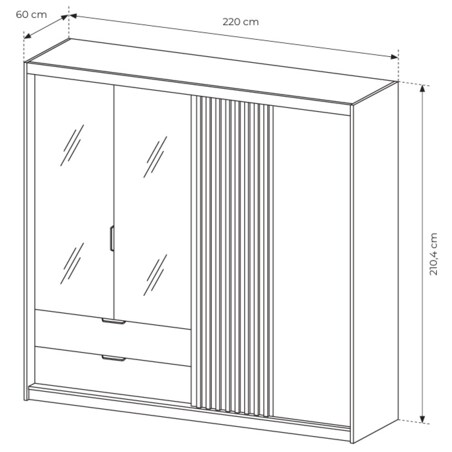 60 cm
220 cm
210,4 cm