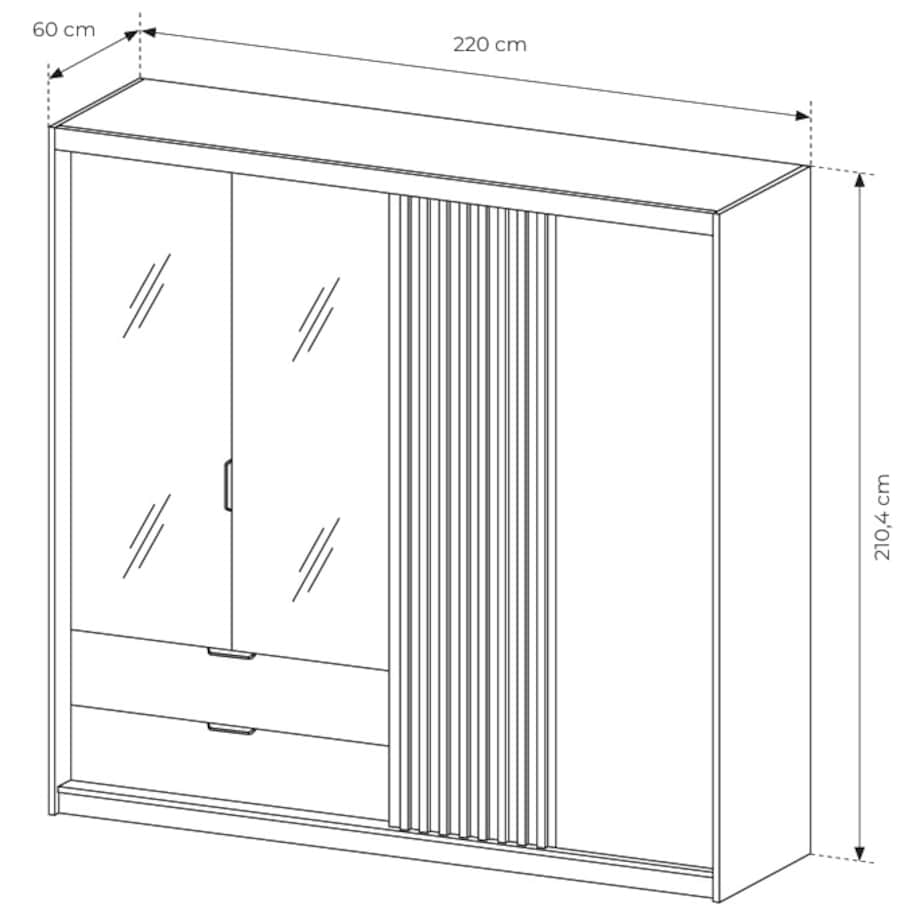 60 cm
220 cm
210,4 cm