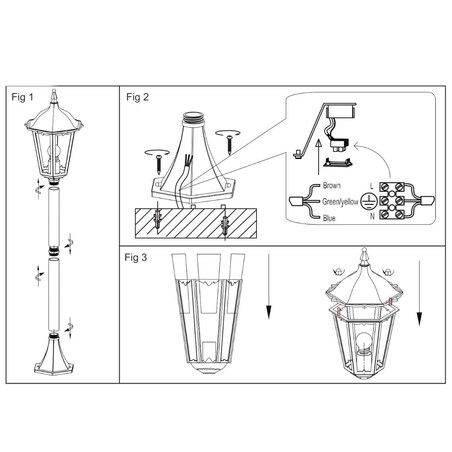 Fig 1

Fig 2

Brown
Green/yellow
Blue
L
N

Fig 3