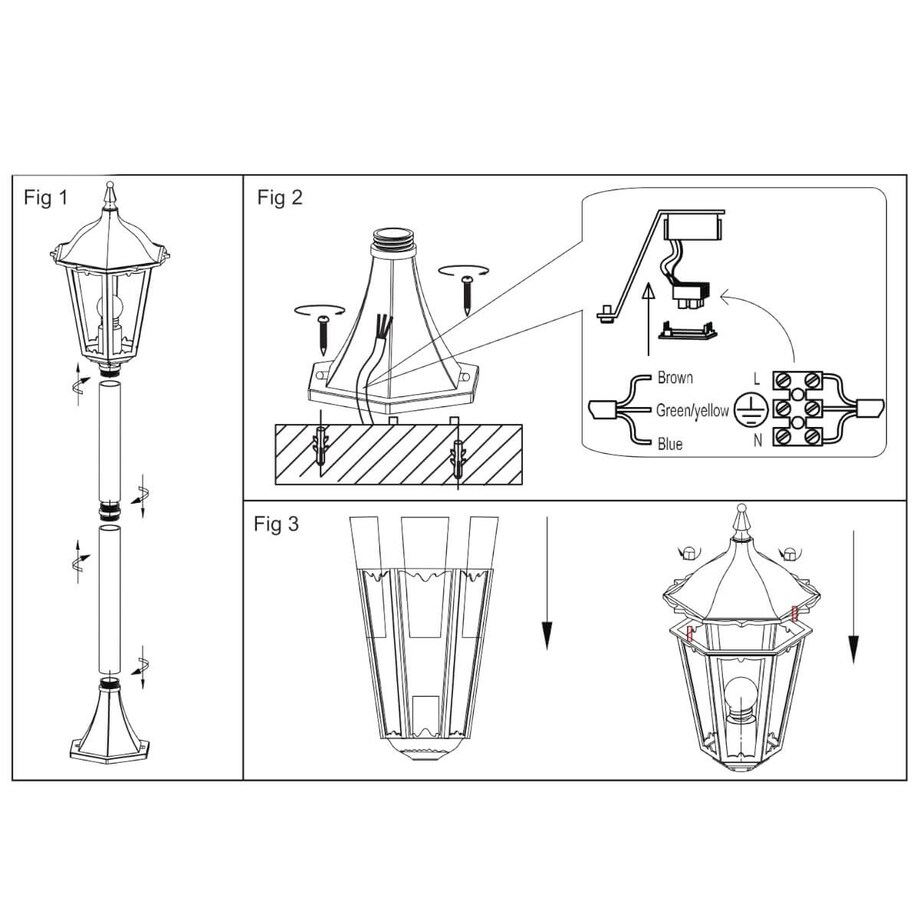 Fig 1

Fig 2

Brown
Green/yellow
Blue
L
N

Fig 3