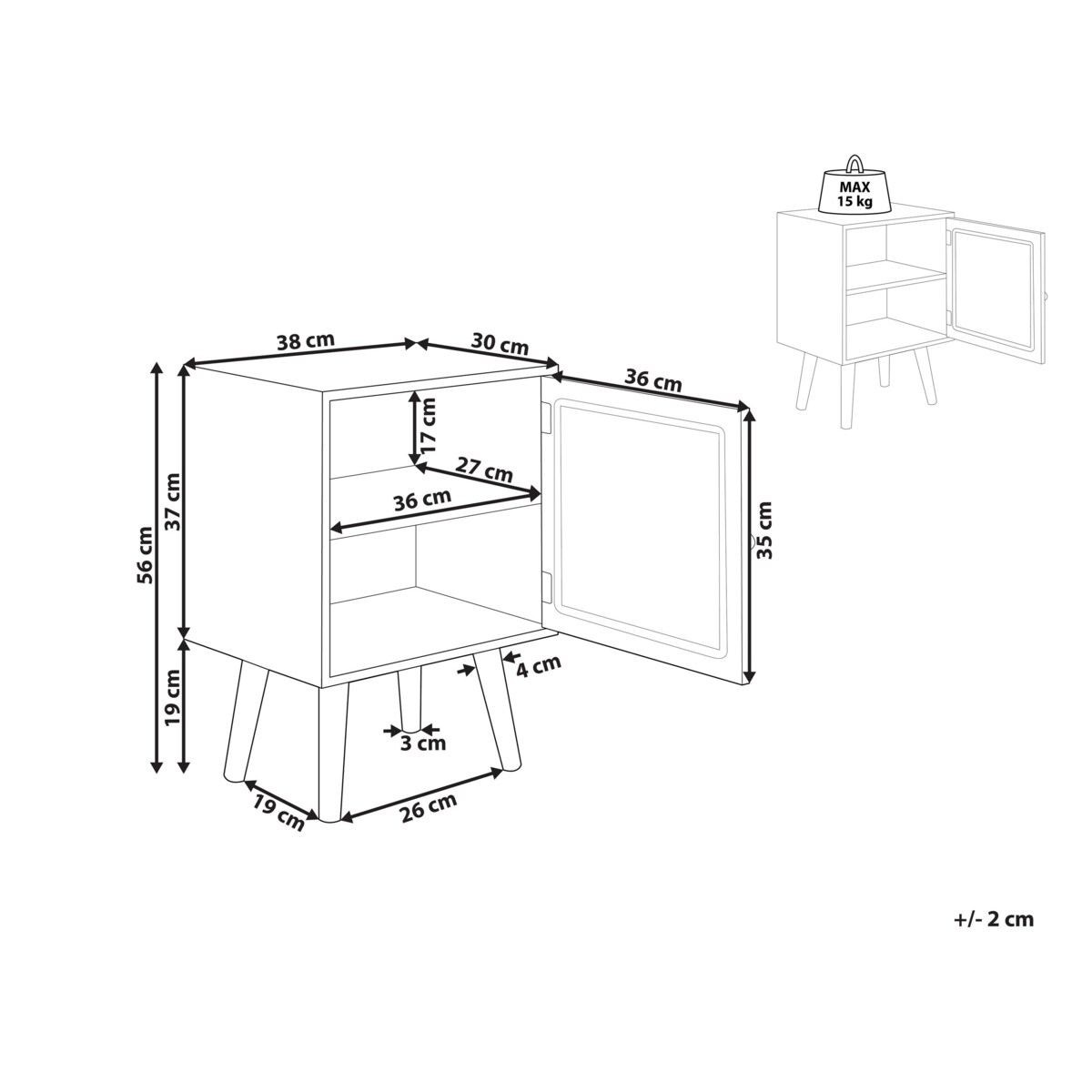 MAX
15 kg

38 cm
30 cm
36 cm
17 cm
27 cm
36 cm
56 cm
37 cm
35 cm
19 cm
4 cm
3 cm
19 cm
26 cm

+/- 2 cm