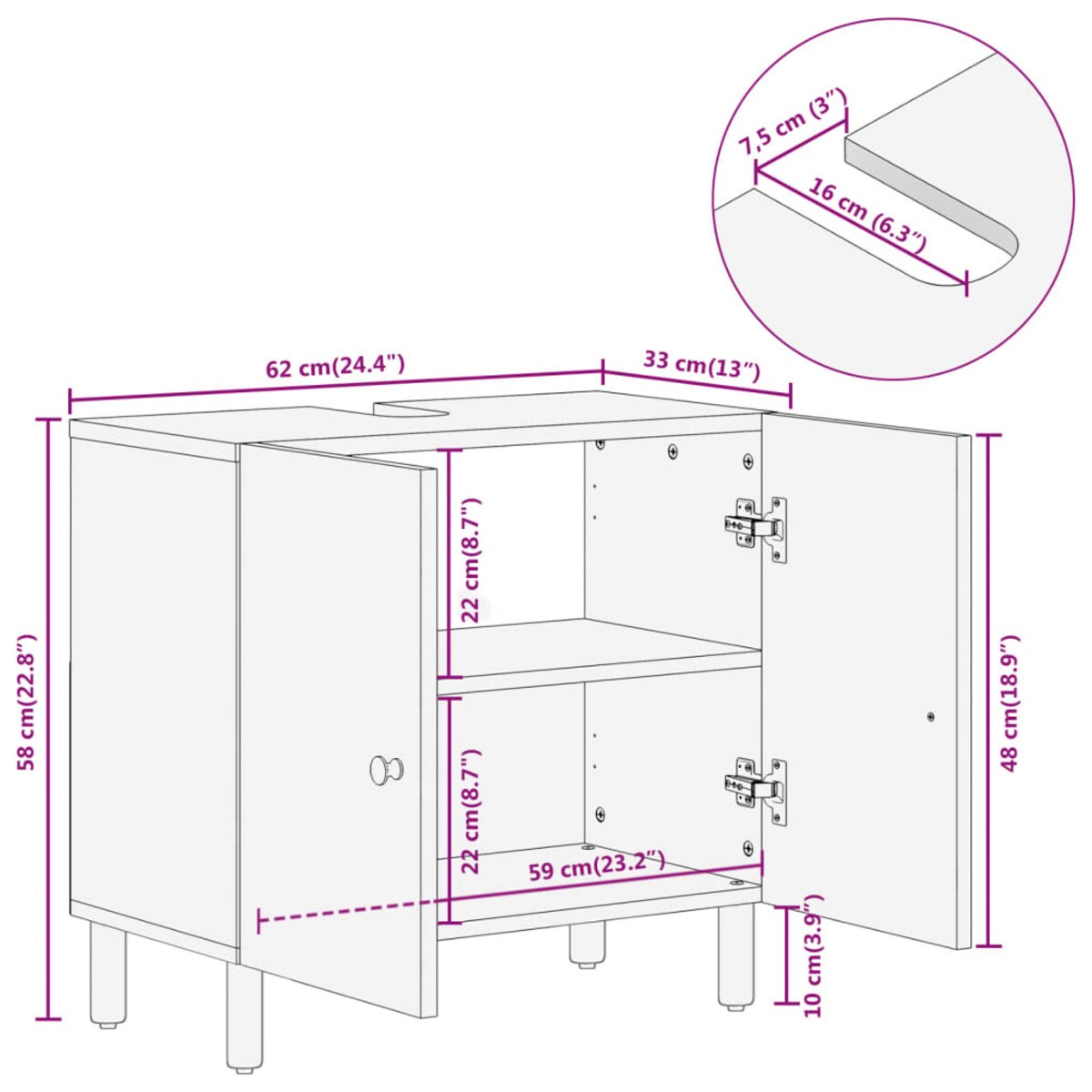 7,5 cm (3")
16 cm (6.3")
62 cm(24.4")
33 cm(13")
58 cm(22.8")
22 cm(8.7")
22 cm(8.7")
59 cm(23.2")
48 cm(18.9")
10 cm(3.9")