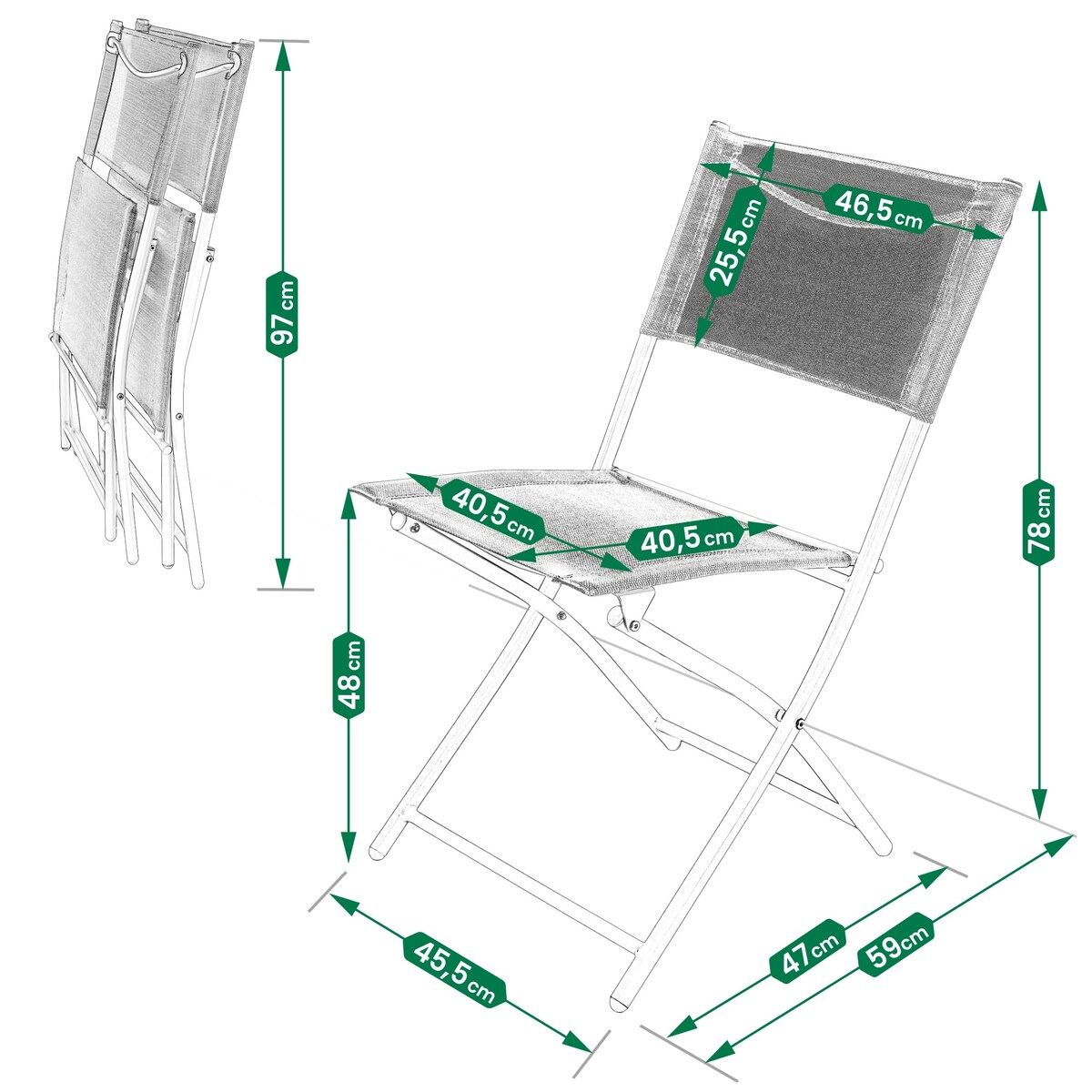 97 cm

46,5 cm

25,5 cm

78 cm

40,5 cm

40,5 cm

48 cm

45,5 cm

47 cm

59 cm