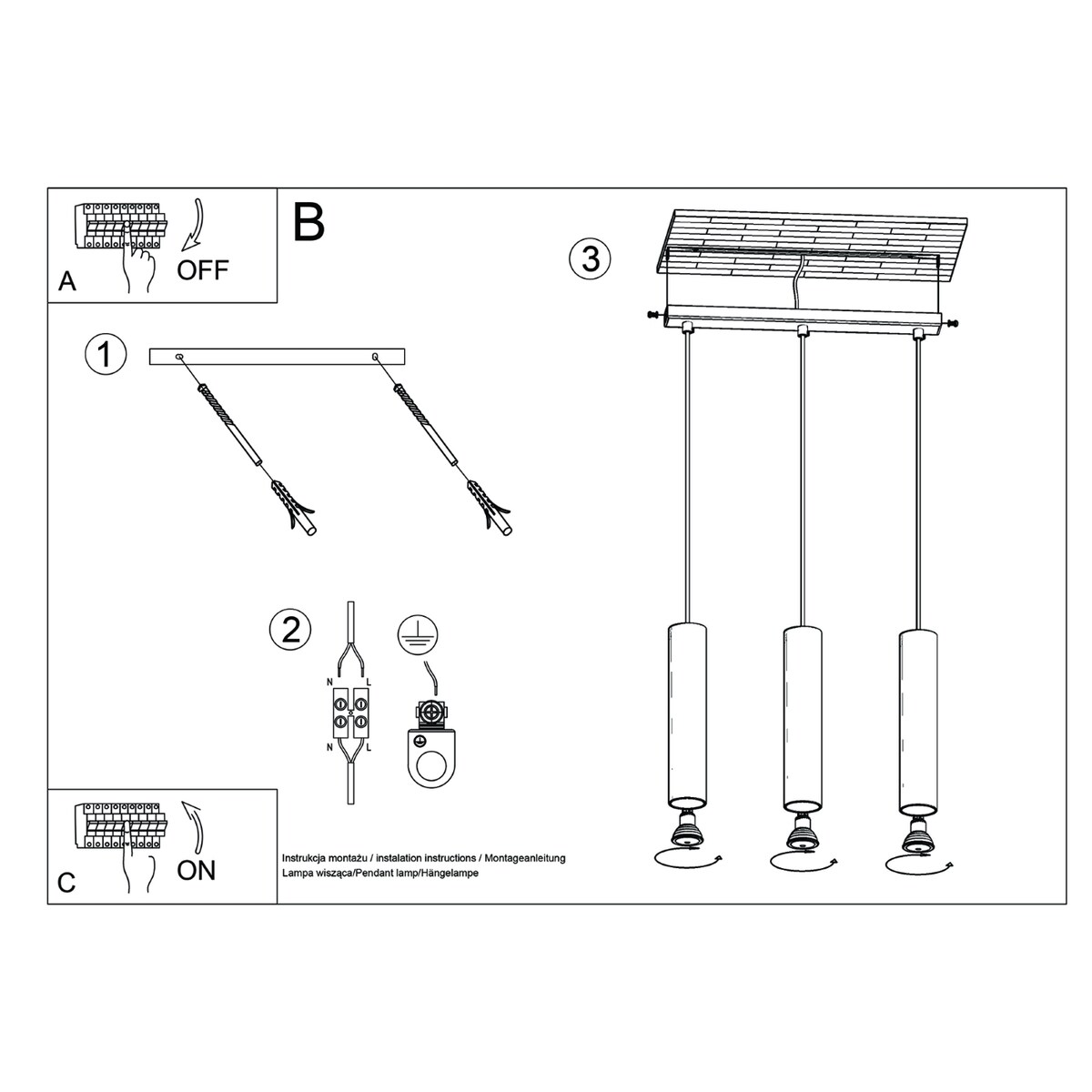 A
OFF

B

1

2

N L
N L

3

C
ON

Instrukcja montażu / instalation instructions / Montageanleitung
Lampa wisząca/Pendant lamp/Hängelampe