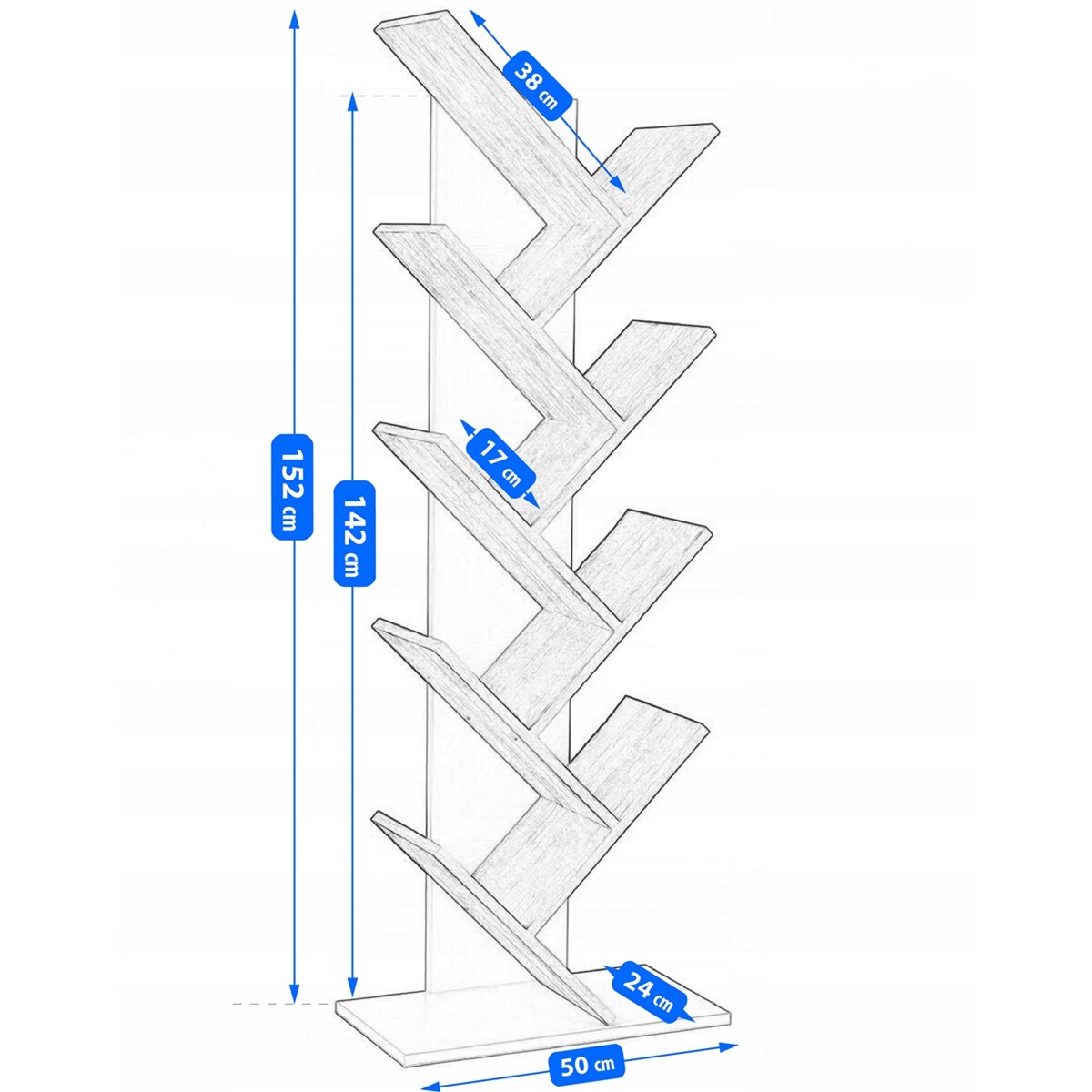 38 cm
152 cm
142 cm
17 cm
24 cm
50 cm