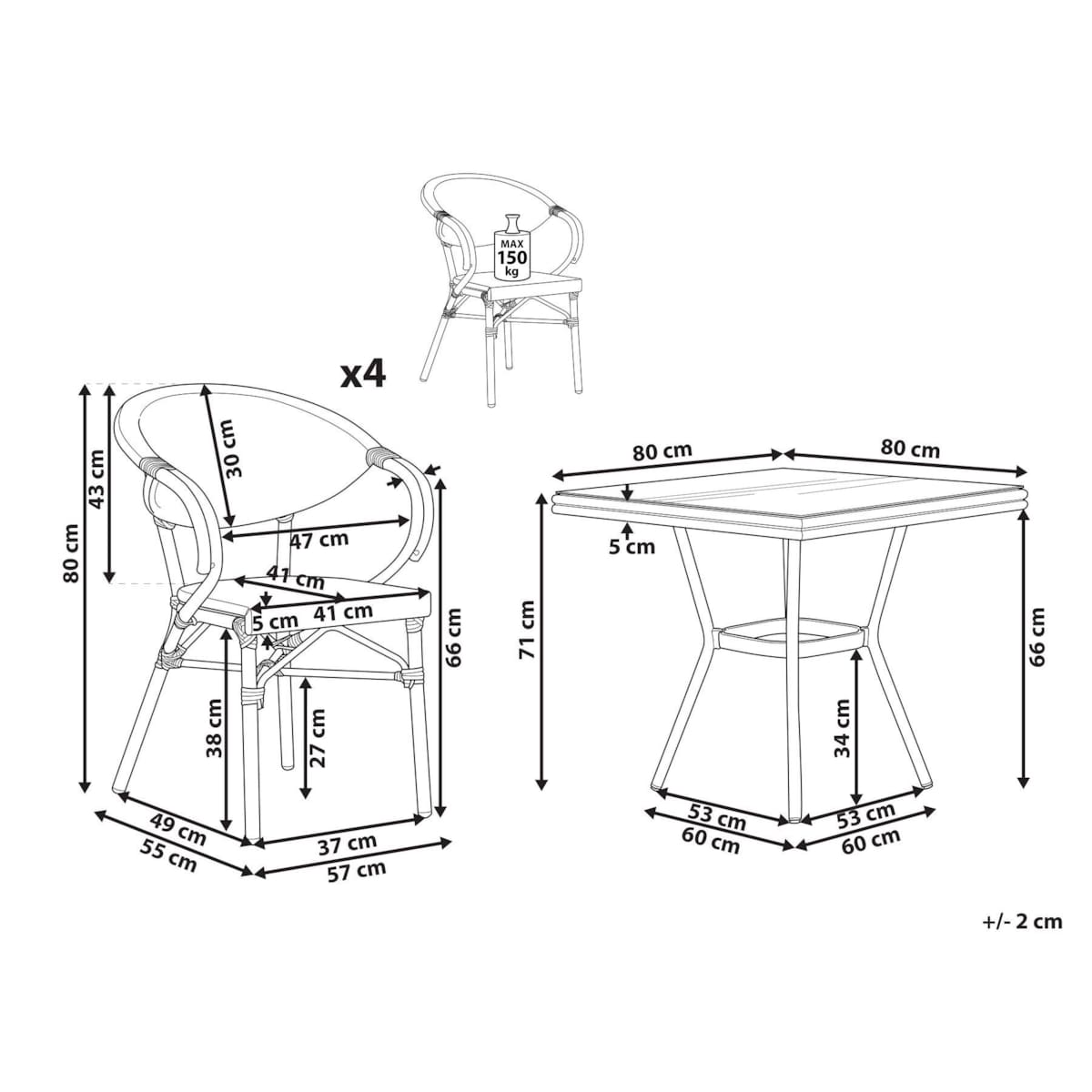 MAX
150
kg

x4

80 cm
43 cm
30 cm
47 cm
41 cm
41 cm
5 cm
66 cm
38 cm
27 cm
49 cm
55 cm
37 cm
57 cm

80 cm
80 cm
5 cm
71 cm
66 cm
34 cm
53 cm
60 cm
53 cm
60 cm

+/- 2 cm