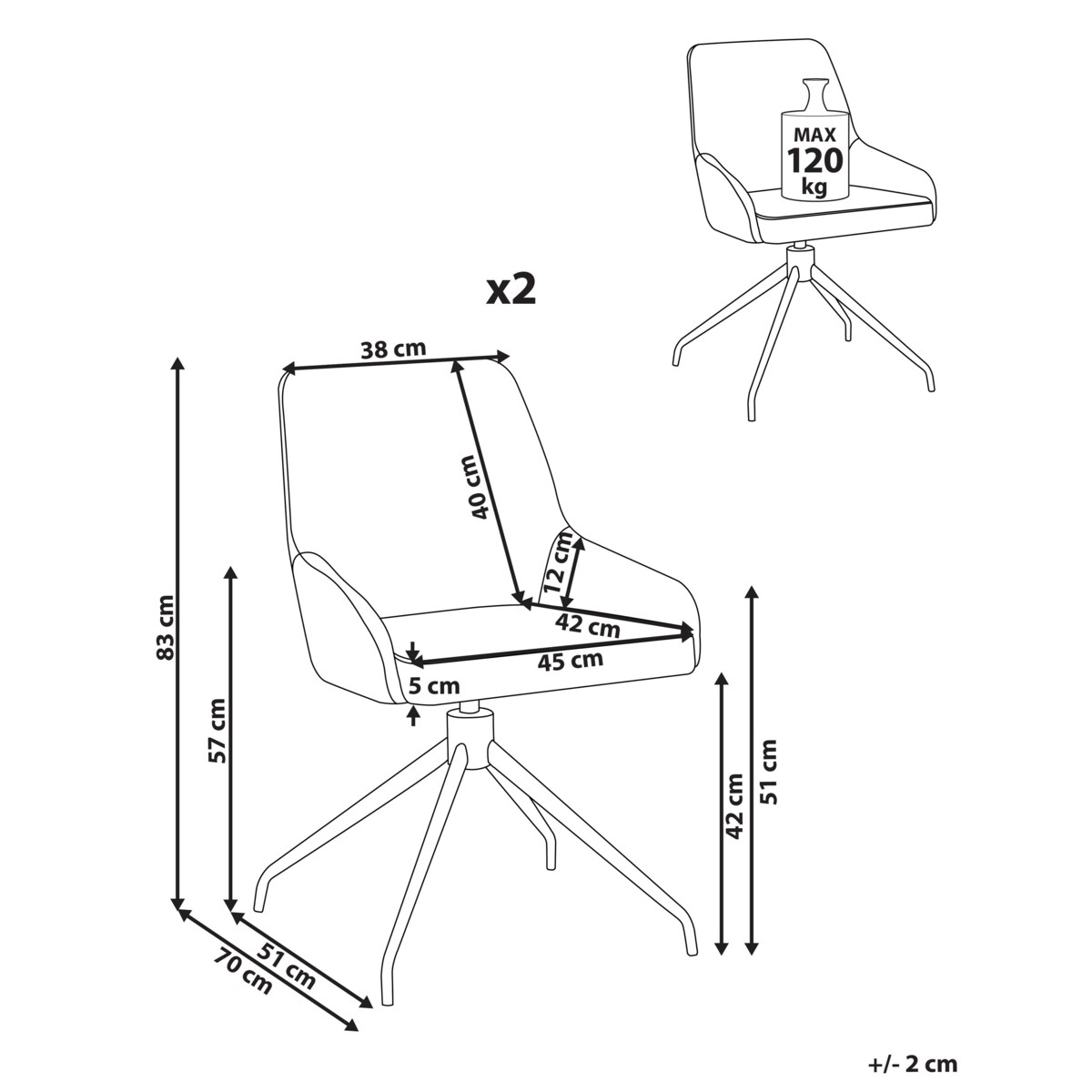 MAX
120
kg

x2

38 cm
40 cm
12 cm
42 cm
45 cm
5 cm
83 cm
57 cm
42 cm
51 cm
51 cm
70 cm

+/- 2 cm