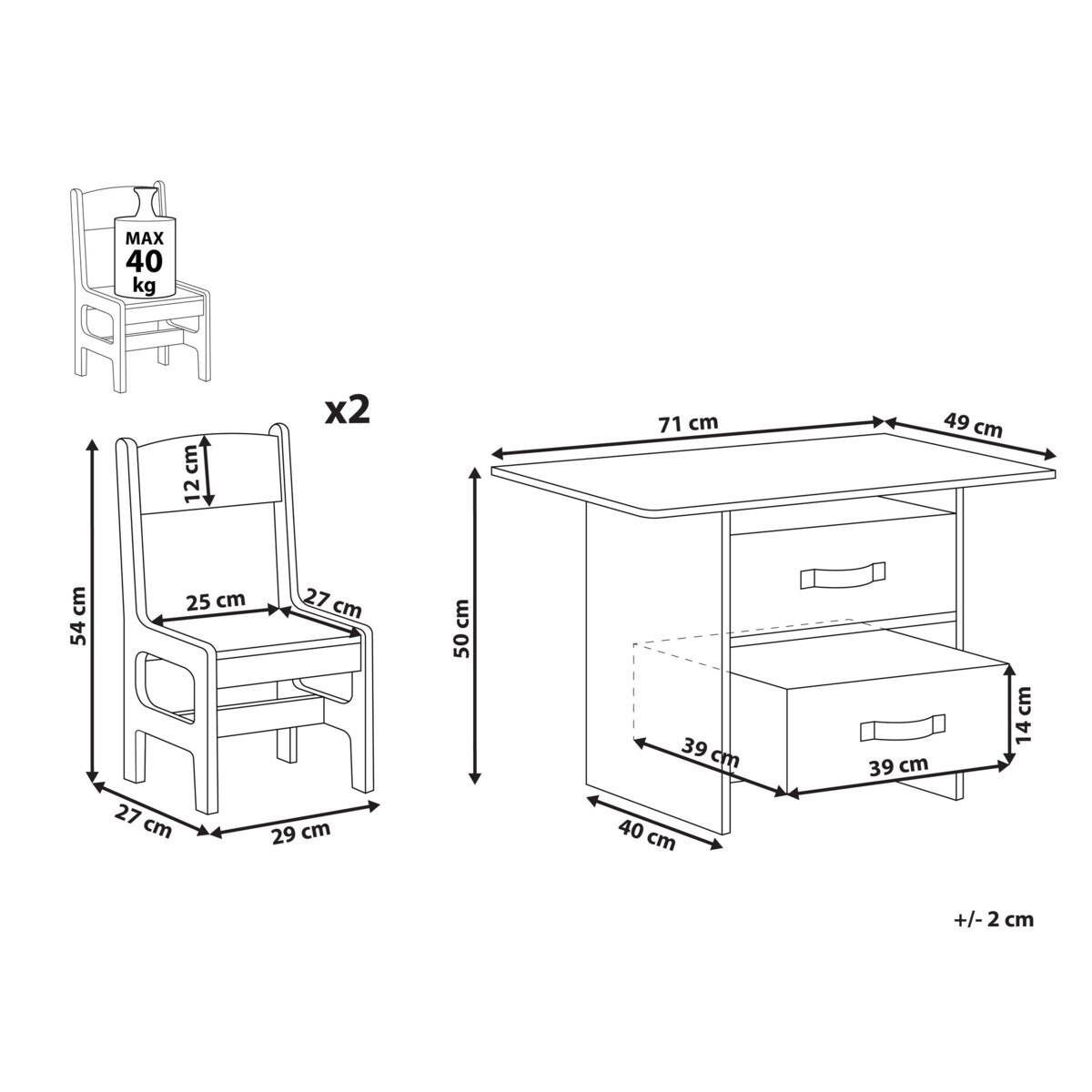 MAX
40
kg

x2

12 cm
54 cm
25 cm
27 cm
27 cm
29 cm

71 cm
49 cm
50 cm
14 cm
39 cm
39 cm
40 cm

+/- 2 cm