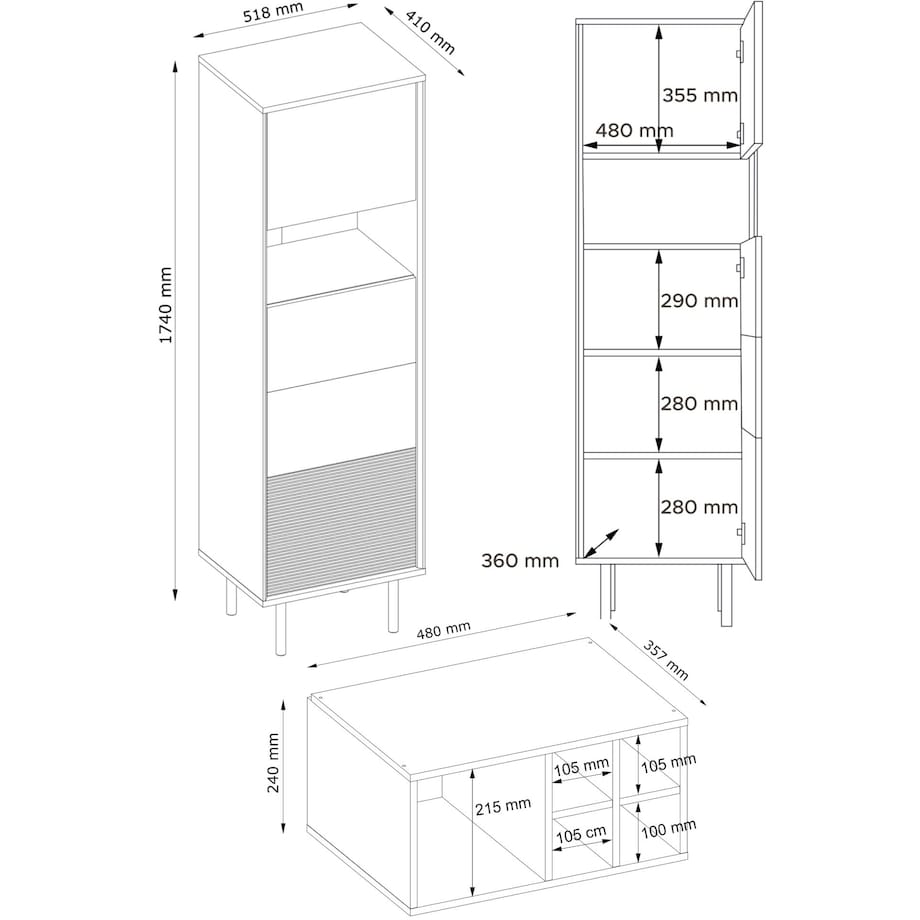 518 mm
410 mm
1740 mm
355 mm
480 mm
290 mm
280 mm
280 mm
360 mm
480 mm
357 mm
240 mm
215 mm
105 mm
105 mm
105 cm
100 mm