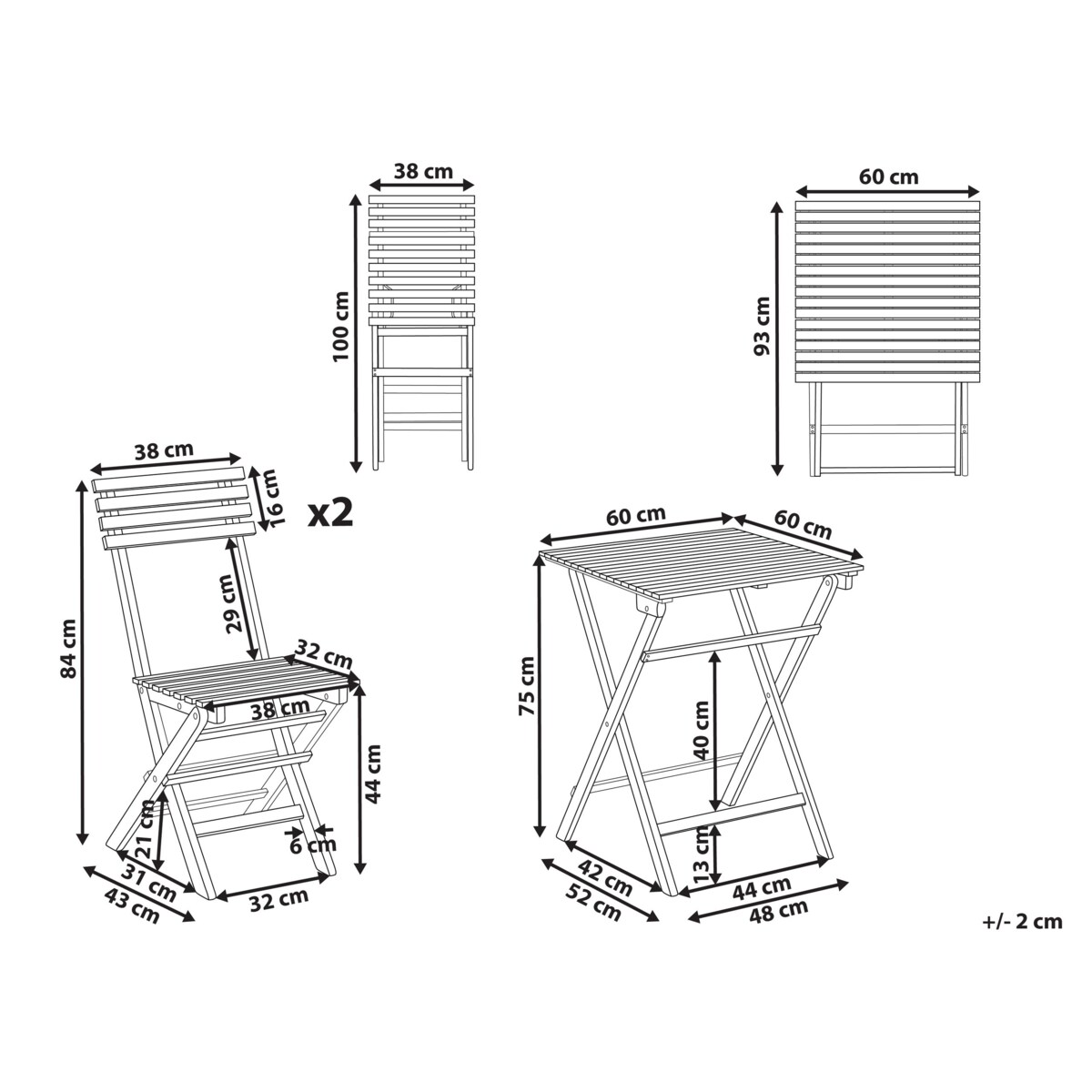 38 cm
100 cm
60 cm
93 cm
38 cm
16 cm
x2
84 cm
29 cm
32 cm
38 cm
44 cm
21 cm
6 cm
31 cm
43 cm
32 cm
60 cm
60 cm
75 cm
40 cm
13 cm
42 cm
52 cm
44 cm
48 cm
+/- 2 cm