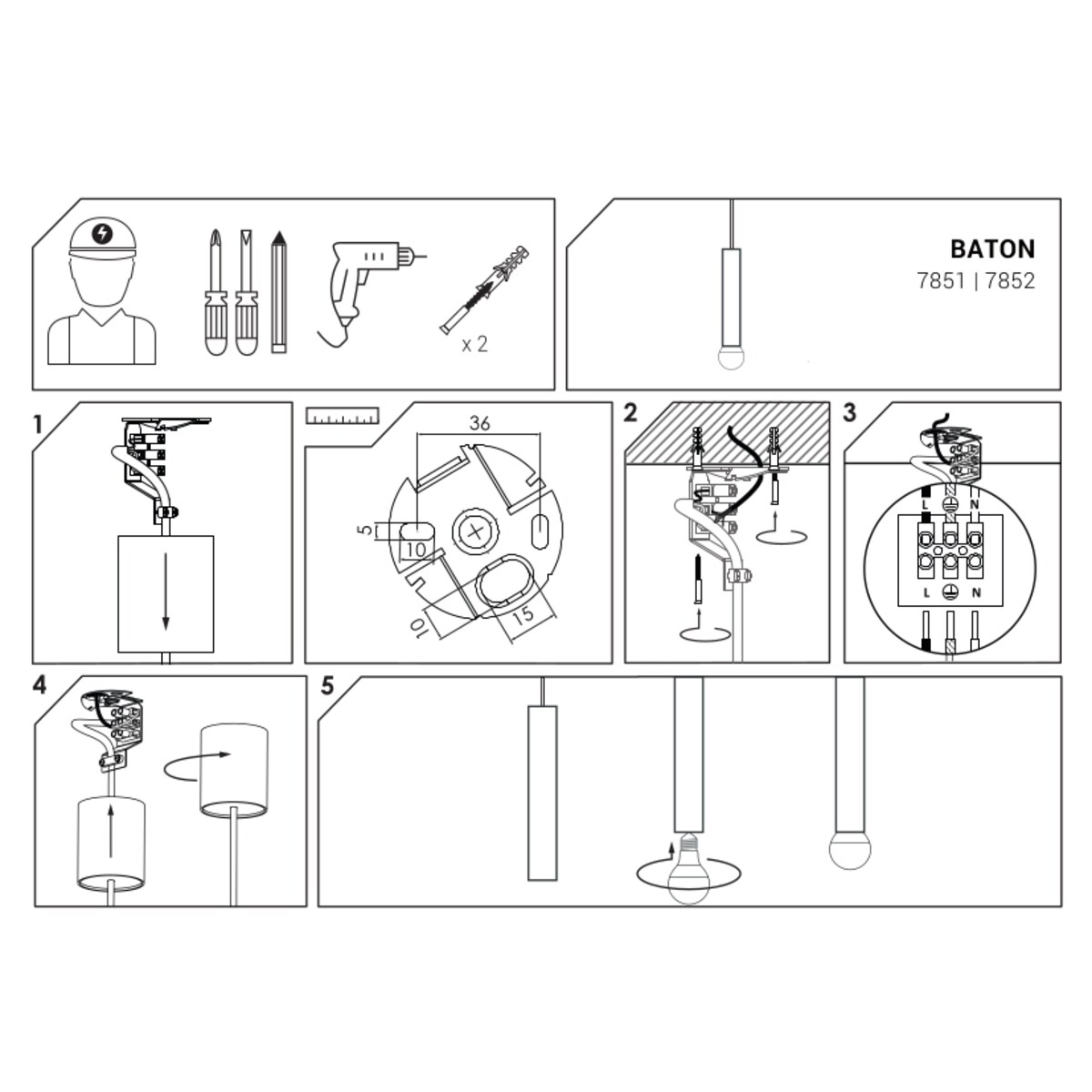 x 2

BATON
7851 | 7852

1

36
5
10
10
15

2

3

L
N
L
N

4

5