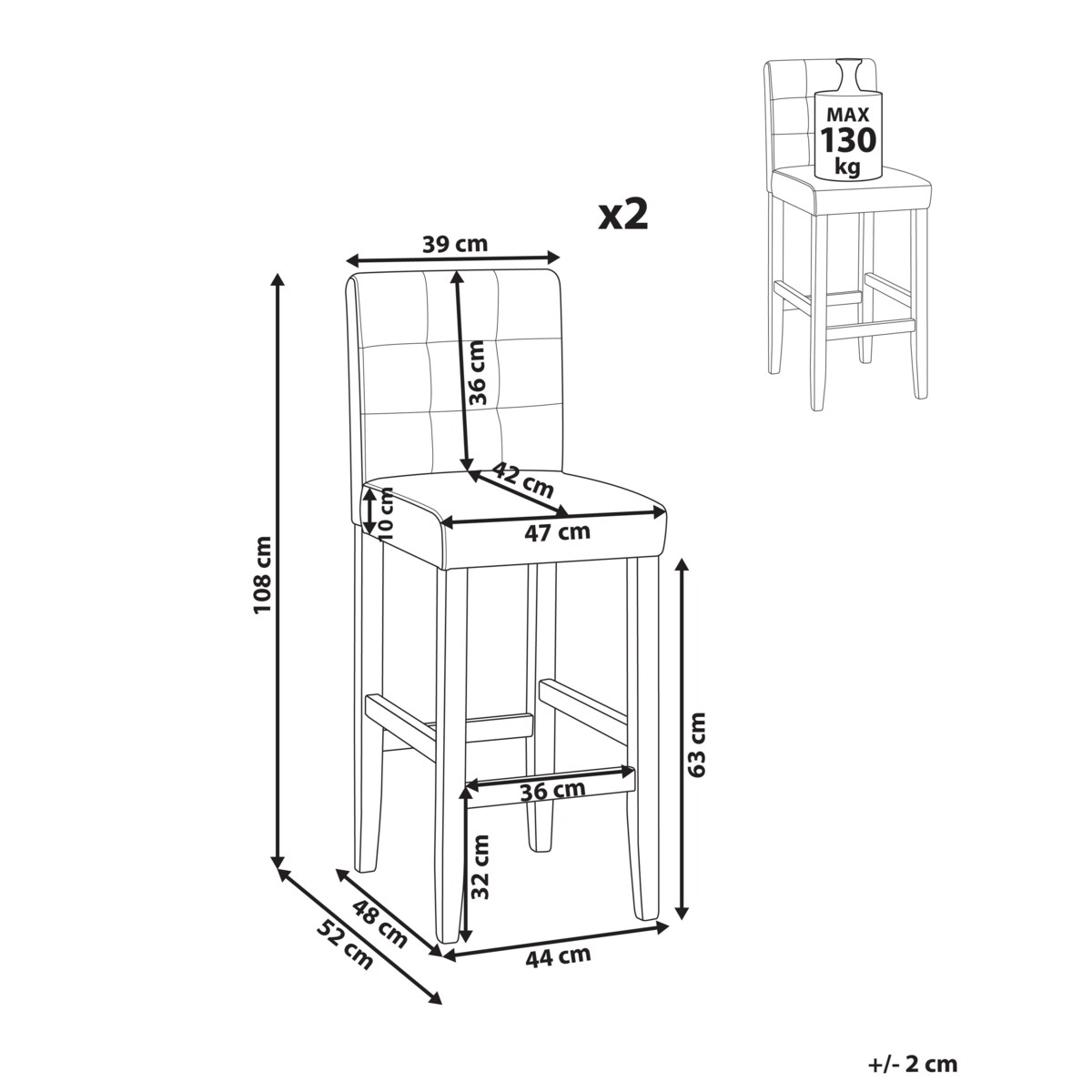 MAX
130
kg

x2

39 cm
36 cm
42 cm
10 cm
47 cm
108 cm
63 cm
36 cm
32 cm
48 cm
52 cm
44 cm

+/- 2 cm