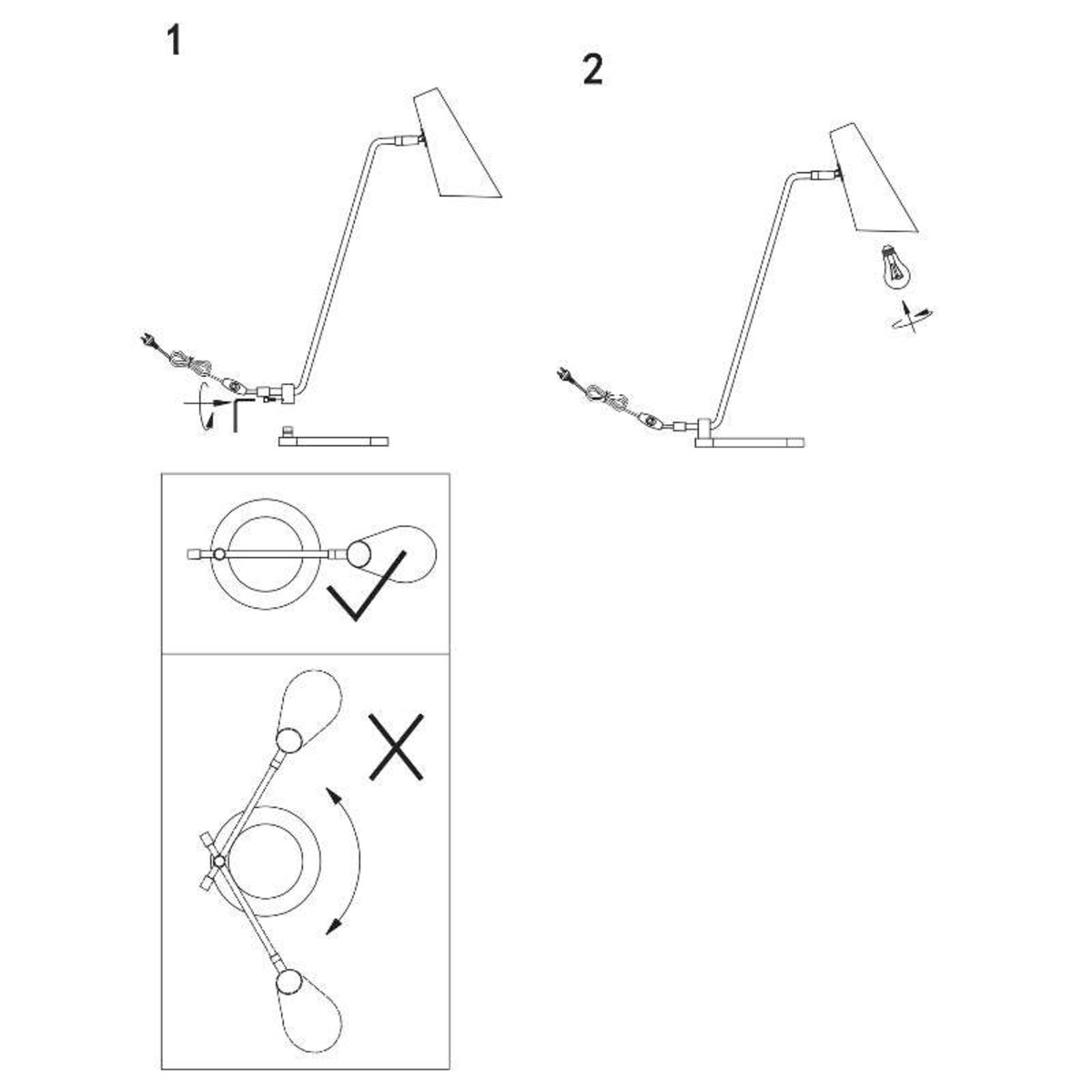 1

2