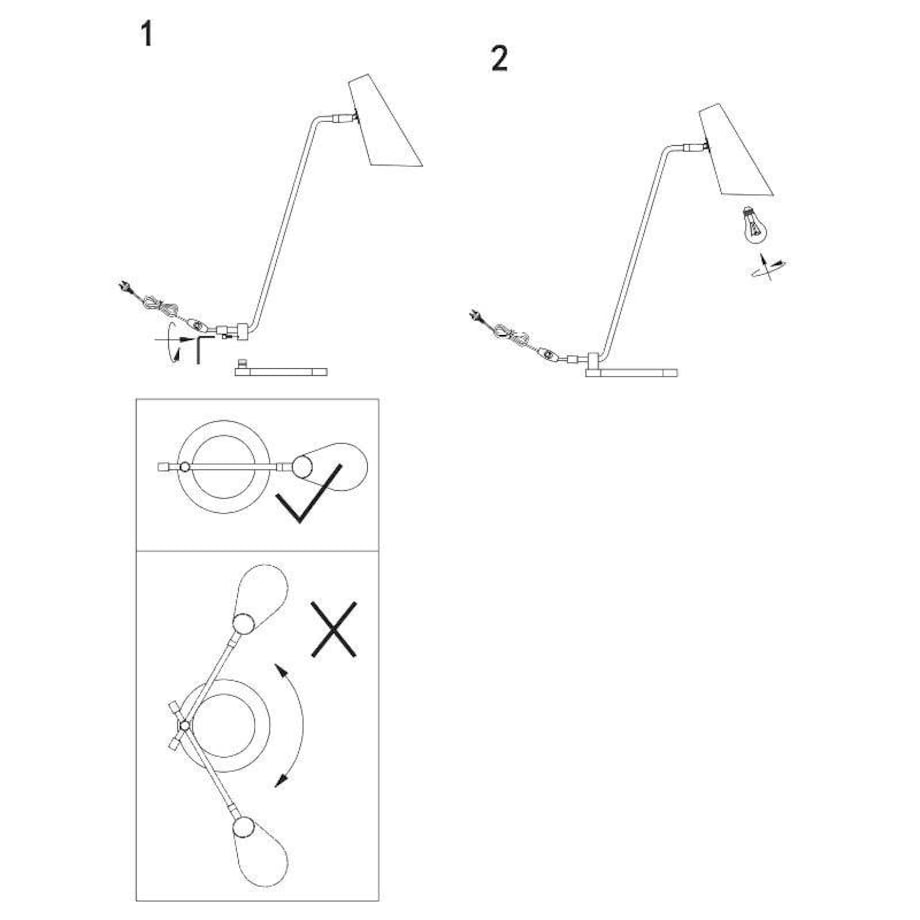 1

2