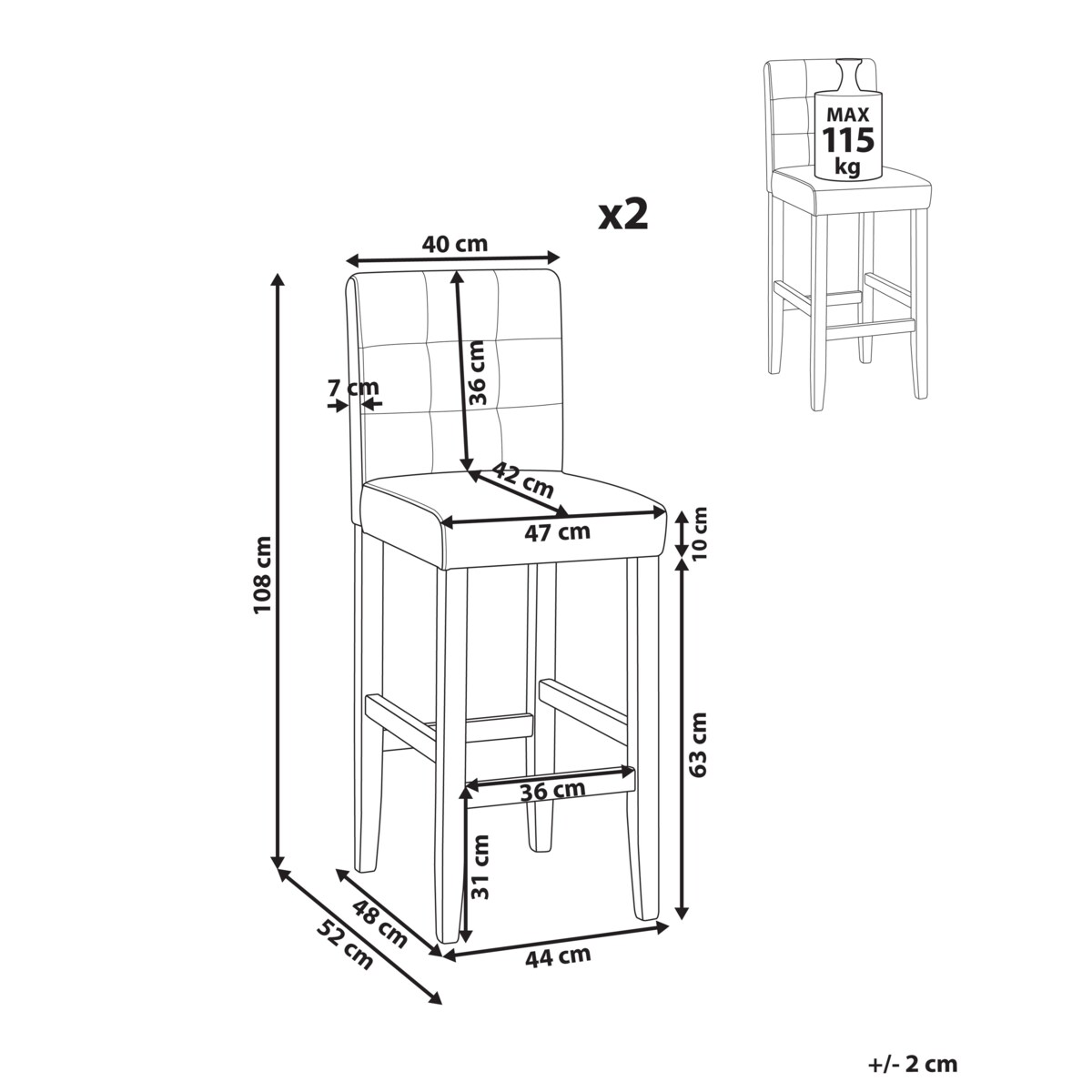 MAX
115
kg

x2

40 cm
36 cm
7 cm
42 cm
47 cm
10 cm
108 cm
63 cm
36 cm
31 cm
48 cm
52 cm
44 cm

+/- 2 cm