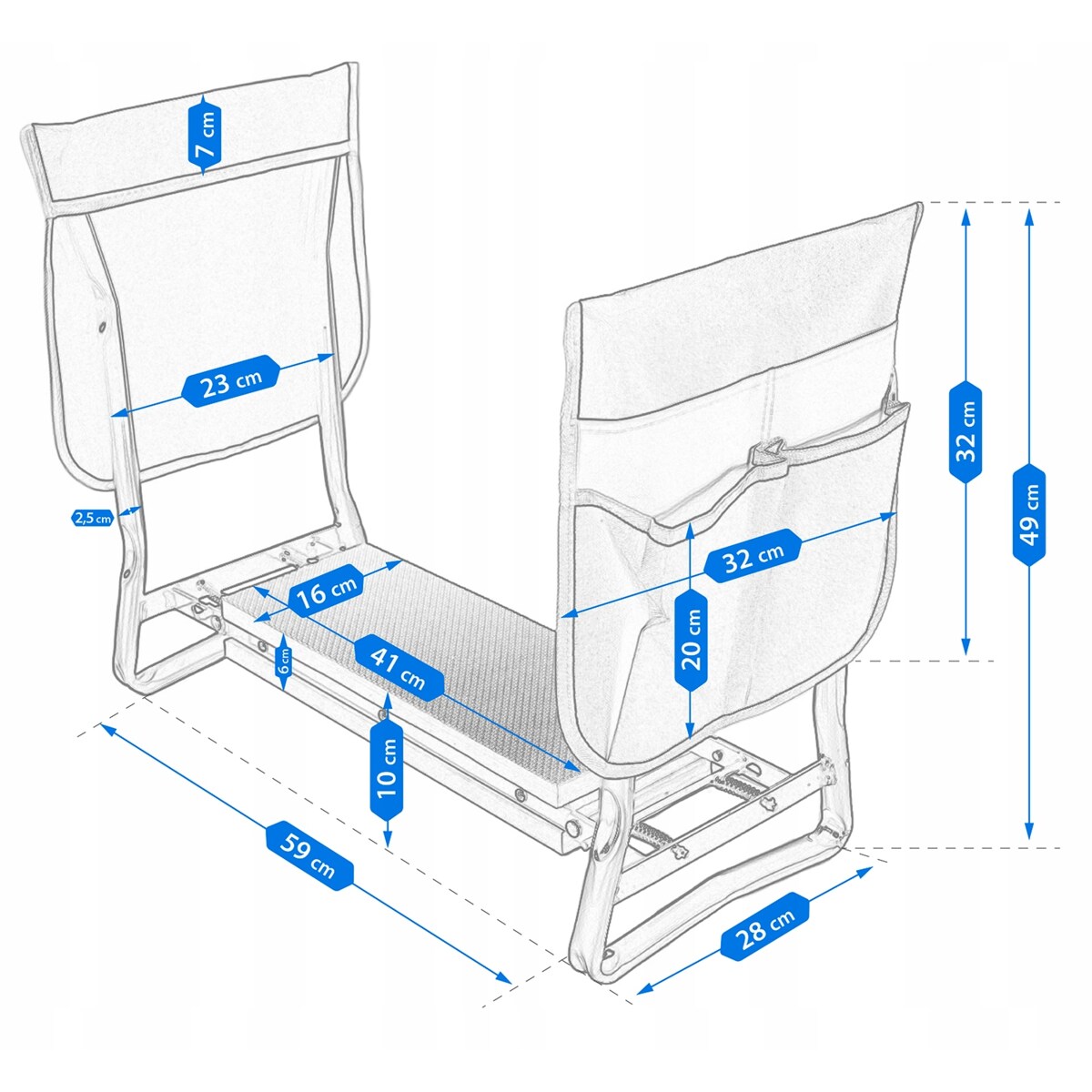 7 cm

23 cm

2,5 cm

16 cm

41 cm

6 cm

10 cm

59 cm

32 cm

20 cm

32 cm

49 cm

28 cm