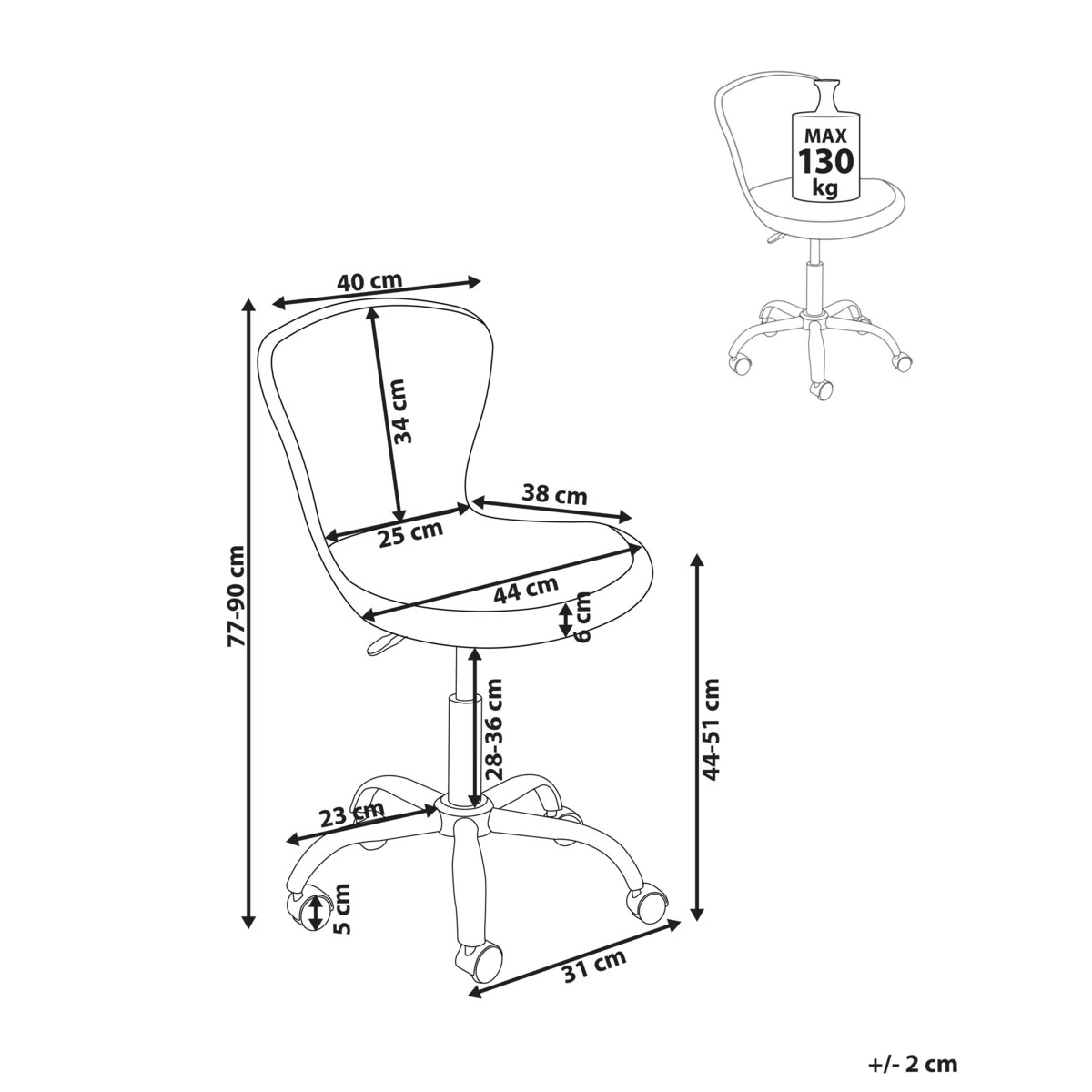 MAX
130
kg

40 cm
34 cm
38 cm
25 cm
44 cm
6 cm
77-90 cm
28-36 cm
44-51 cm
23 cm
5 cm
31 cm

+/- 2 cm