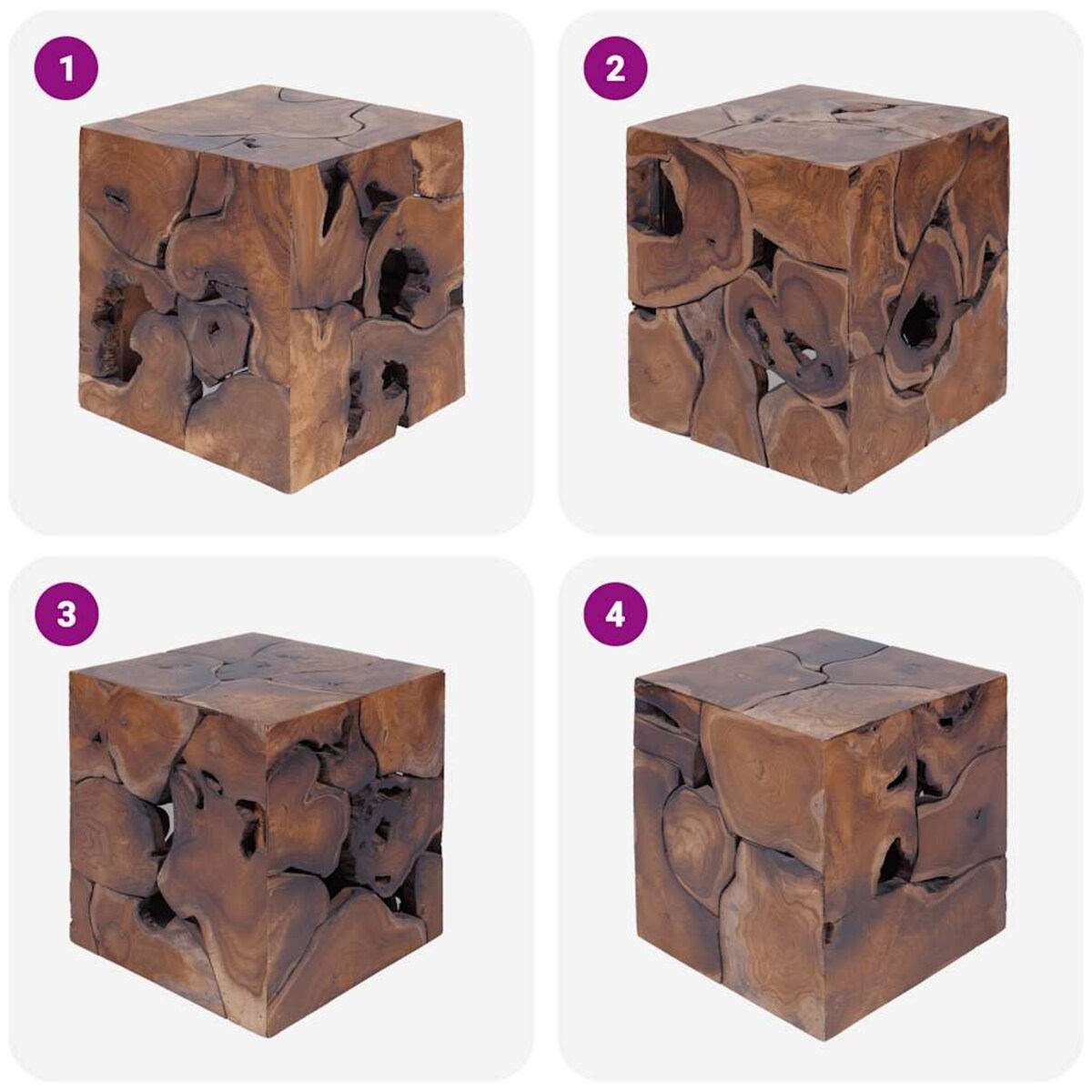 1

2

3

4