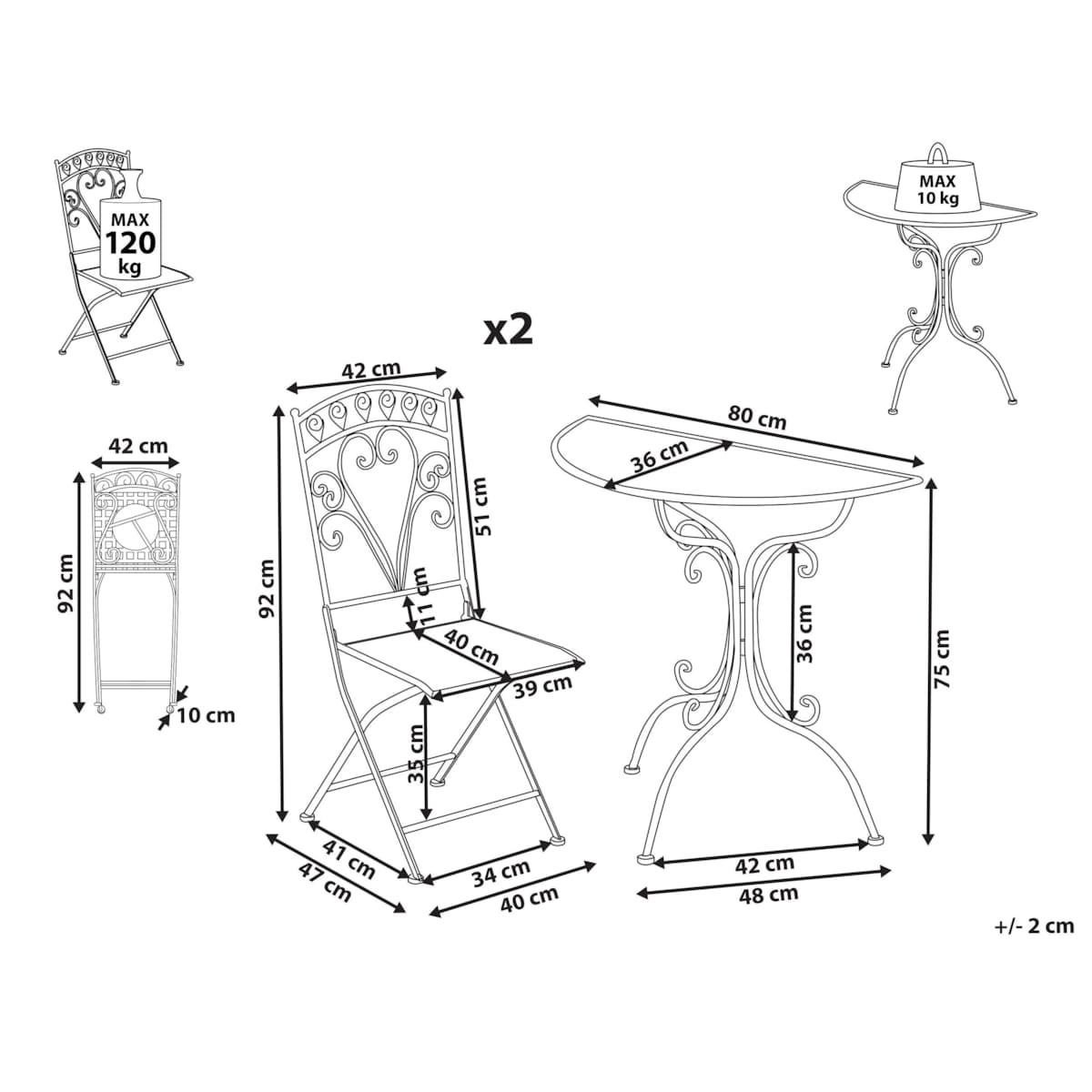 MAX
120
kg

MAX
10 kg

x2

42 cm

92 cm

10 cm

42 cm

92 cm

51 cm

11 cm

40 cm

39 cm

35 cm

41 cm

47 cm

34 cm

40 cm

80 cm

36 cm

36 cm

75 cm

42 cm

48 cm

+/- 2 cm