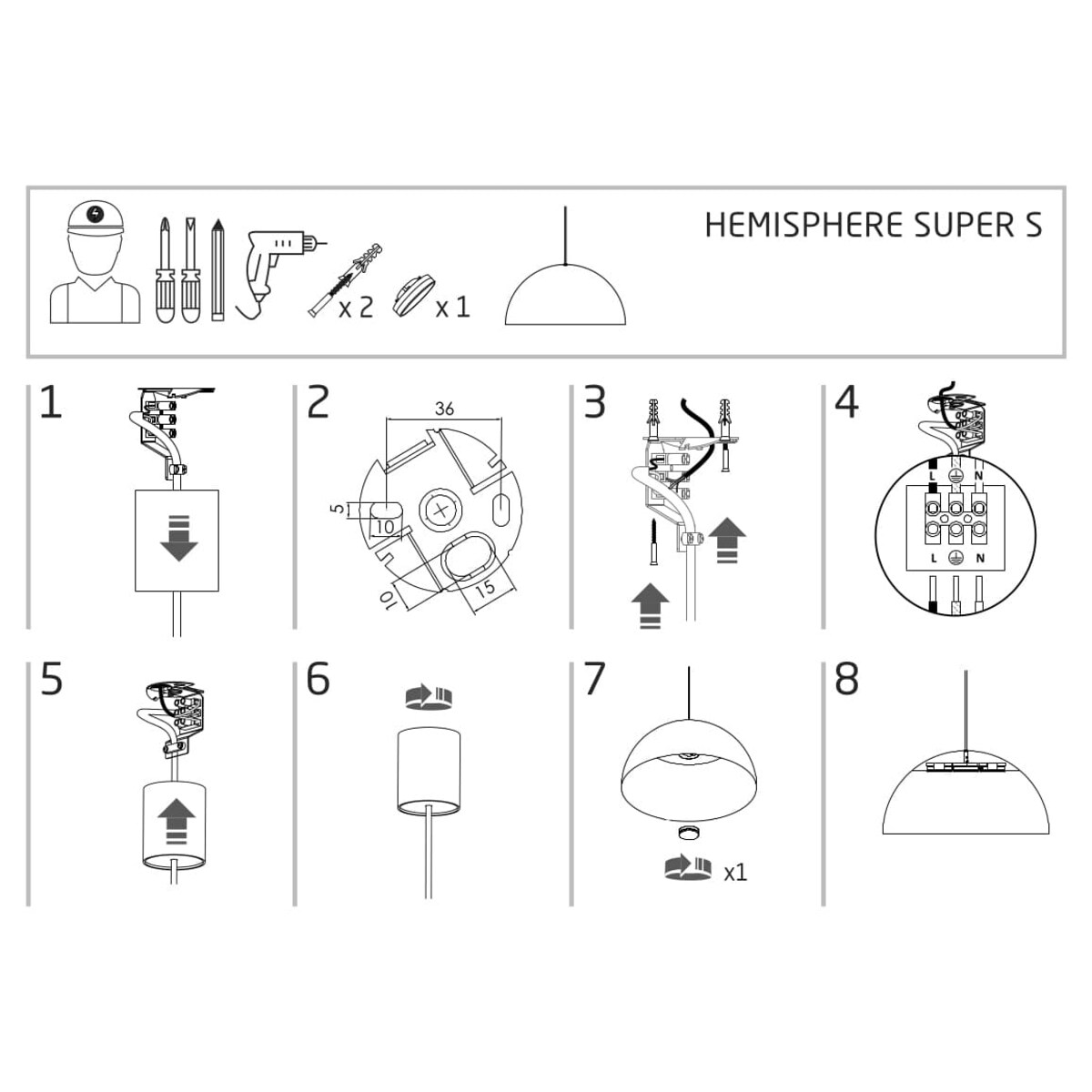 x 2
x 1

HEMISPHERE SUPER S

1

2

36

5

10

10

15

3

4

L
N

L
N

5

6

7

x1

8