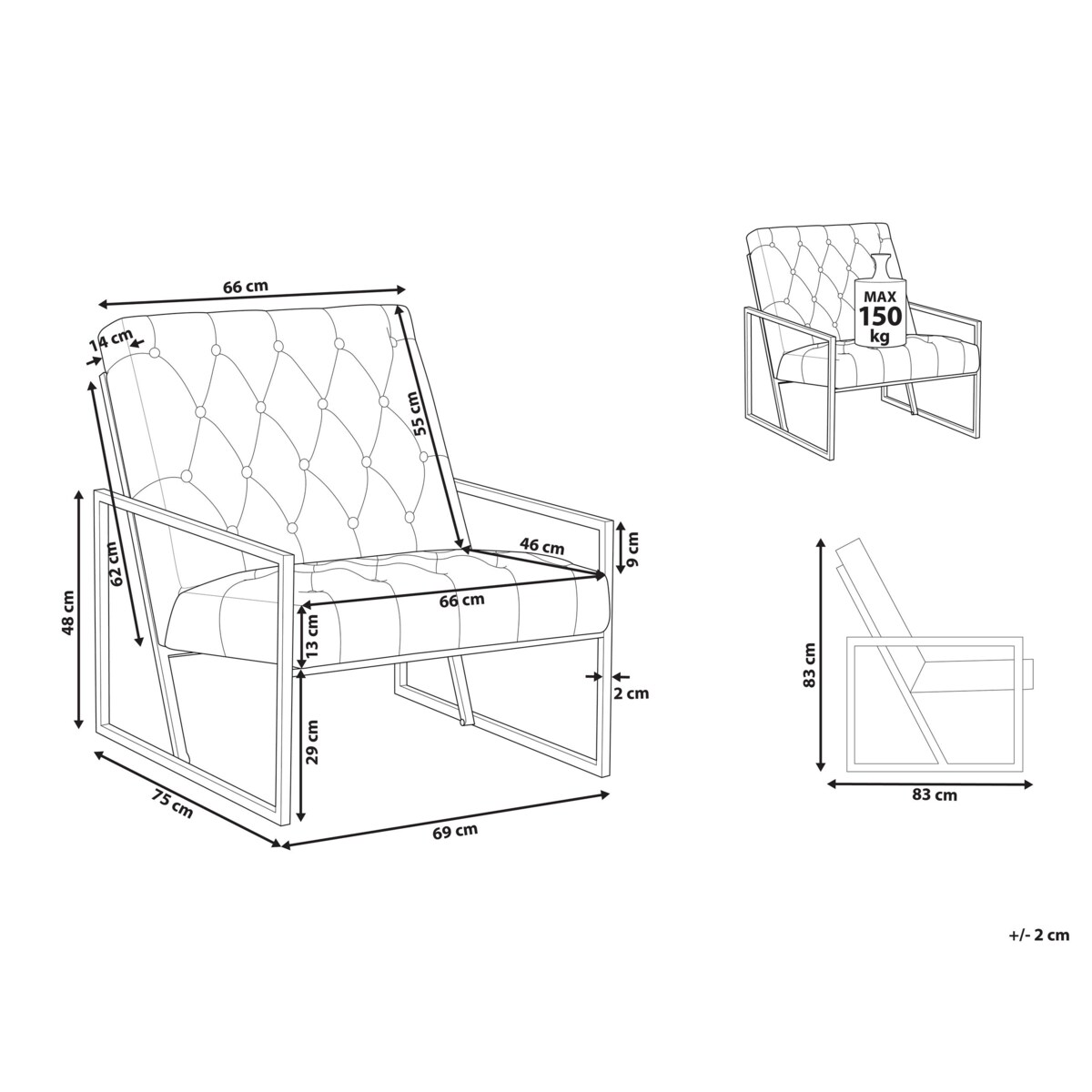 66 cm
14 cm
55 cm
62 cm
48 cm
46 cm
9 cm
66 cm
13 cm
2 cm
29 cm
75 cm
69 cm

MAX
150
kg

83 cm
83 cm

+/- 2 cm